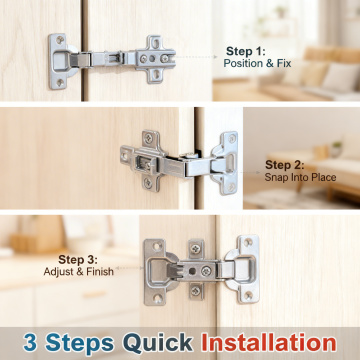 Step 1:
Position & Fix

Step 2:
Snap Into Place

Step 3:
Adjust & Finish

3 Steps Quick Installation