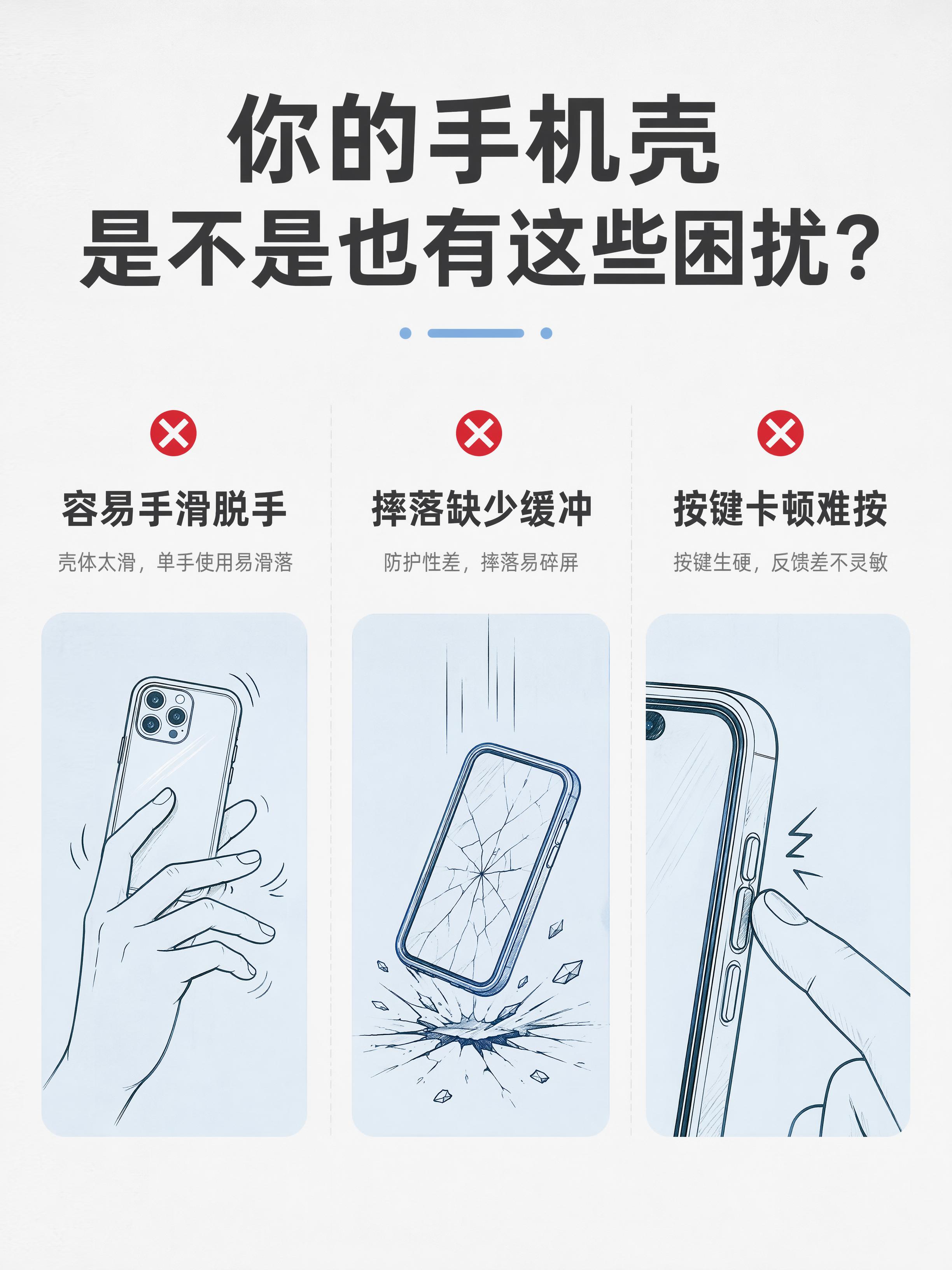 你的手机壳
是不是也有这些困扰?

容易手滑脱手
壳体太滑，单手使用易滑落

摔落缺少缓冲
防护性差，摔落易碎屏

按键卡顿难按
按键生硬，反馈差不灵敏