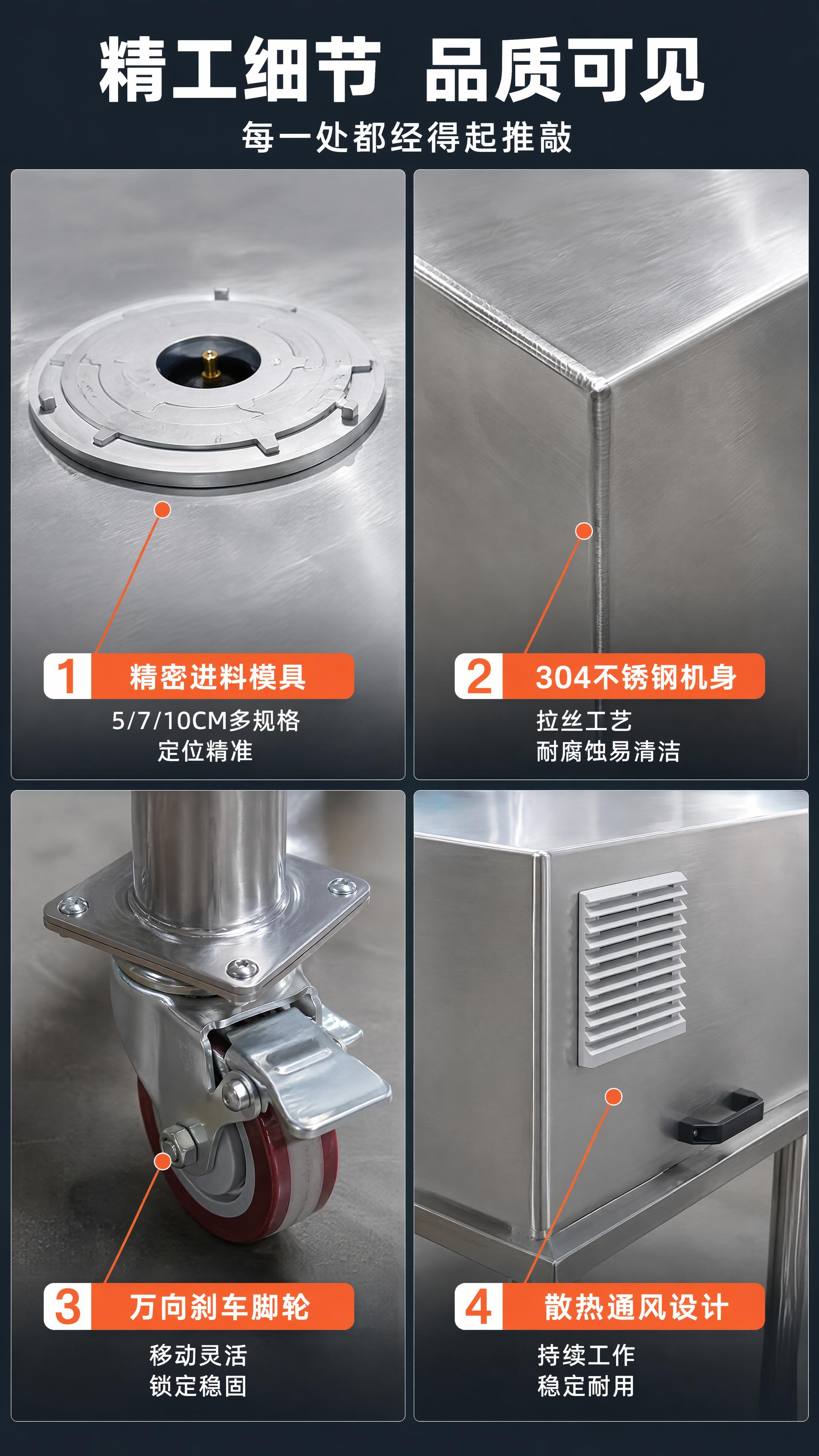 精工细节 品质可见

每一处都经得起推敲

1 精密进料模具

5/7/10CM多规格
定位精准

2 304不锈钢机身

拉丝工艺
耐腐蚀易清洁

3 万向刹车脚轮

移动灵活
锁定稳固

4 散热通风设计

持续工作
稳定耐用