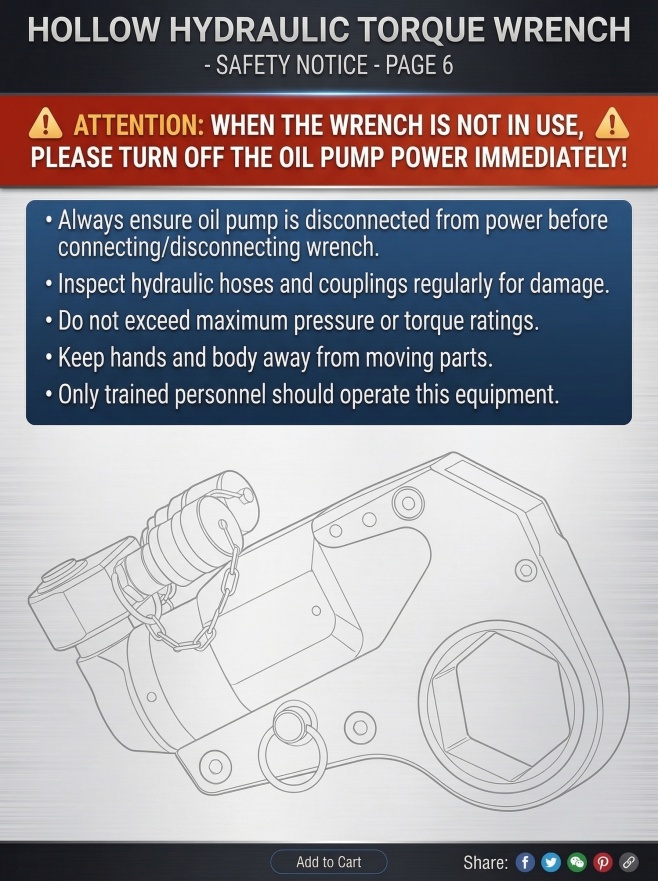 HOLLOW HYDRAULIC TORQUE WRENCH
- SAFETY NOTICE - PAGE 6

ATTENTION: WHEN THE WRENCH IS NOT IN USE, PLEASE TURN OFF THE OIL PUMP POWER IMMEDIATELY!

• Always ensure oil pump is disconnected from power before connecting/disconnecting wrench.
• Inspect hydraulic hoses and couplings regularly for damage.
• Do not exceed maximum pressure or torque ratings.
• Keep hands and body away from moving parts.
• Only trained personnel should operate this equipment.

Add to Cart

Share: