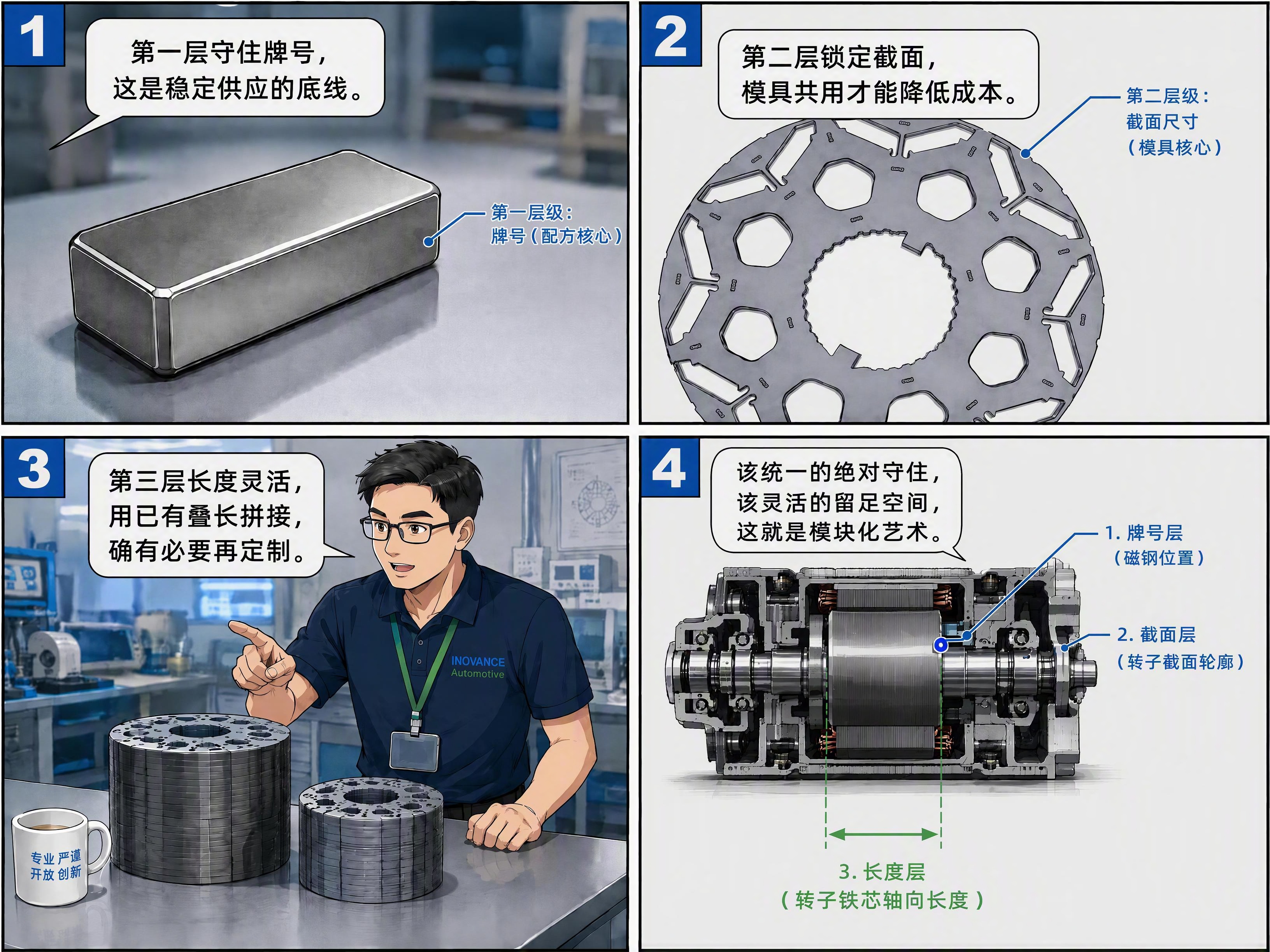 1

第一层守住牌号，这是稳定供应的底线。

第一层级：牌号（配方核心）

2

第二层锁定截面，模具共用才能降低成本。

第二层级：截面尺寸（模具核心）

3

第三层长度灵活，用已有叠长拼接，确有必要再定制。

INOVANCE Automotive

专业 严谨
开放 创新

4

该统一的绝对守住，该灵活的留足空间，这就是模块化艺术。

1. 牌号层（磁钢位置）

2. 截面层（转子截面轮廓）

3. 长度层（转子铁芯轴向长度）