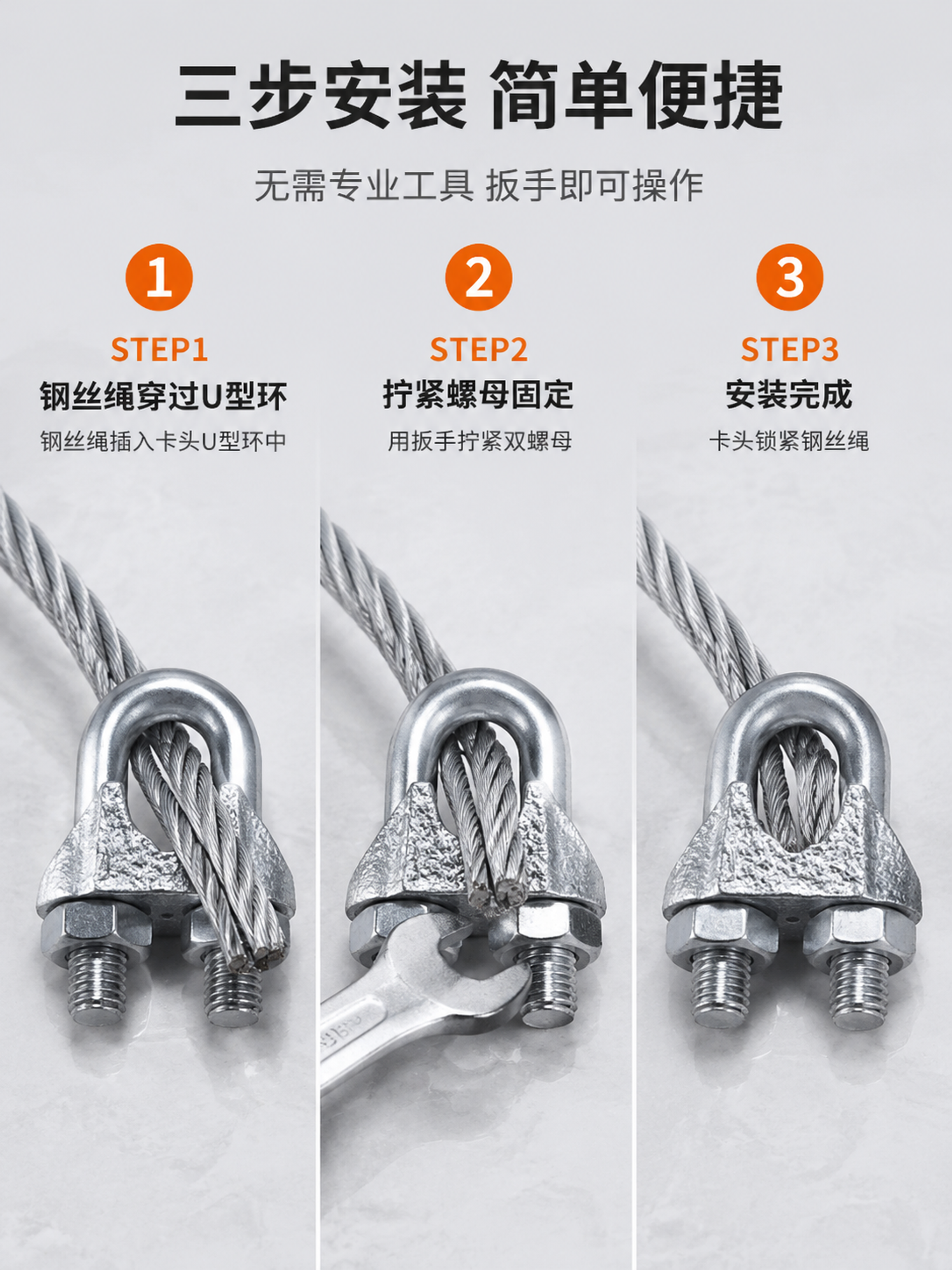 三步安装 简单便捷

无需专业工具 扳手即可操作

1

STEP1

钢丝绳穿过U型环

钢丝绳插入卡头U型环中

2

STEP2

拧紧螺母固定

用扳手拧紧双螺母

3

STEP3

安装完成

卡头锁紧钢丝绳