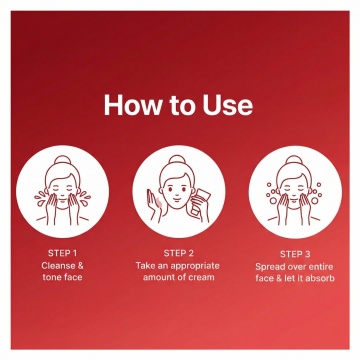 How to Use

STEP 1
Cleanse & tone face

STEP 2
Take an appropriate amount of cream

STEP 3
Spread over entire face & let it absorb