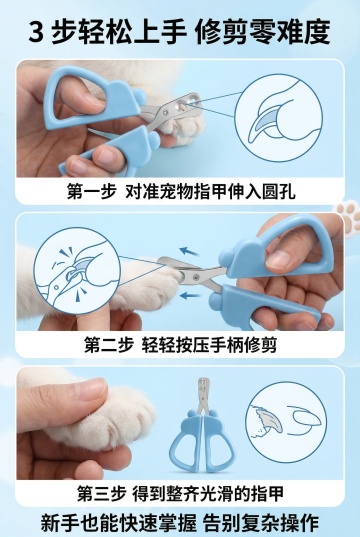 3 步轻松上手 修剪零难度

第一步 对准宠物指甲伸入圆孔

第二步 轻轻按压手柄修剪

第三步 得到整齐光滑的指甲

新手也能快速掌握 告别复杂操作