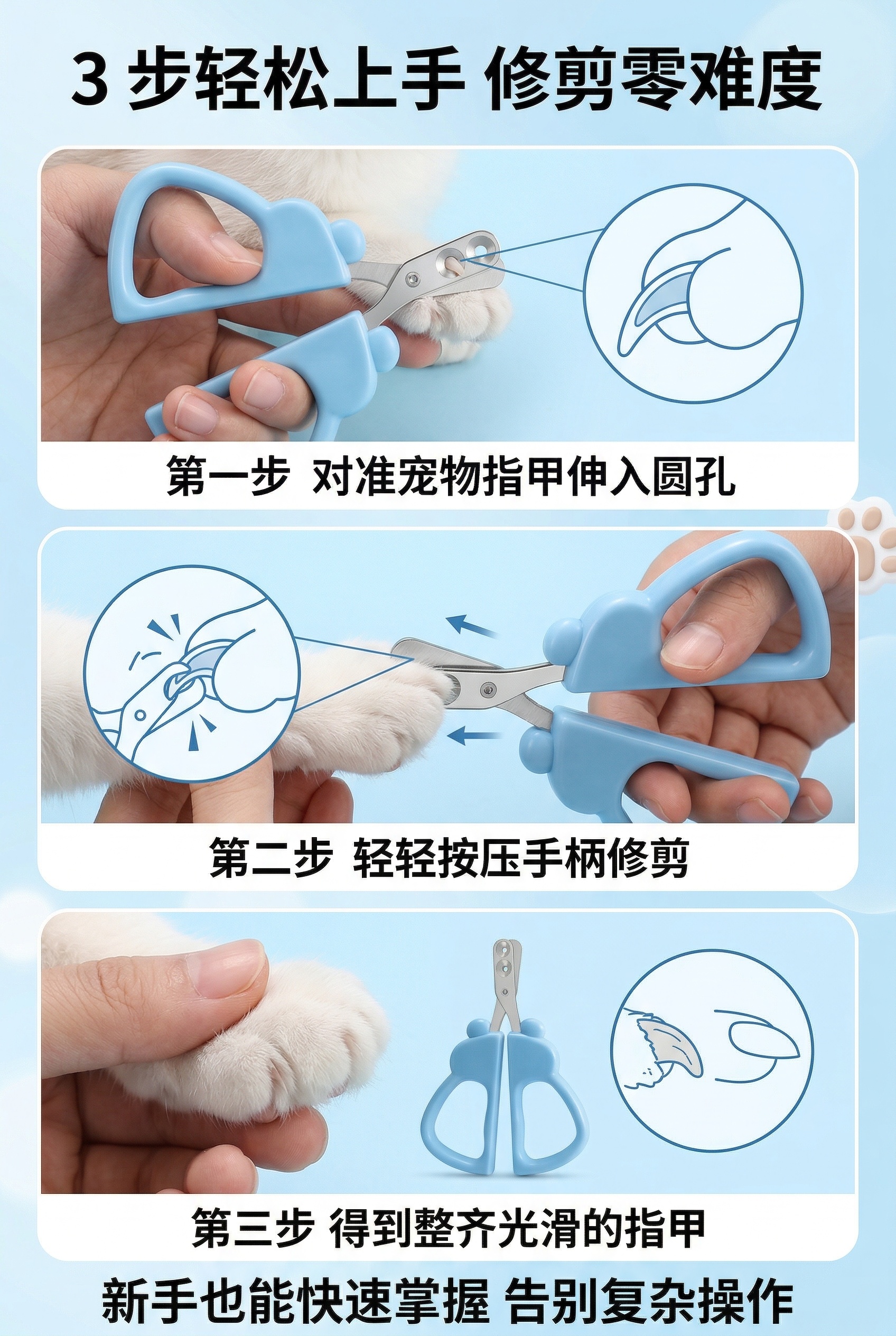 3 步轻松上手 修剪零难度

第一步 对准宠物指甲伸入圆孔

第二步 轻轻按压手柄修剪

第三步 得到整齐光滑的指甲

新手也能快速掌握 告别复杂操作