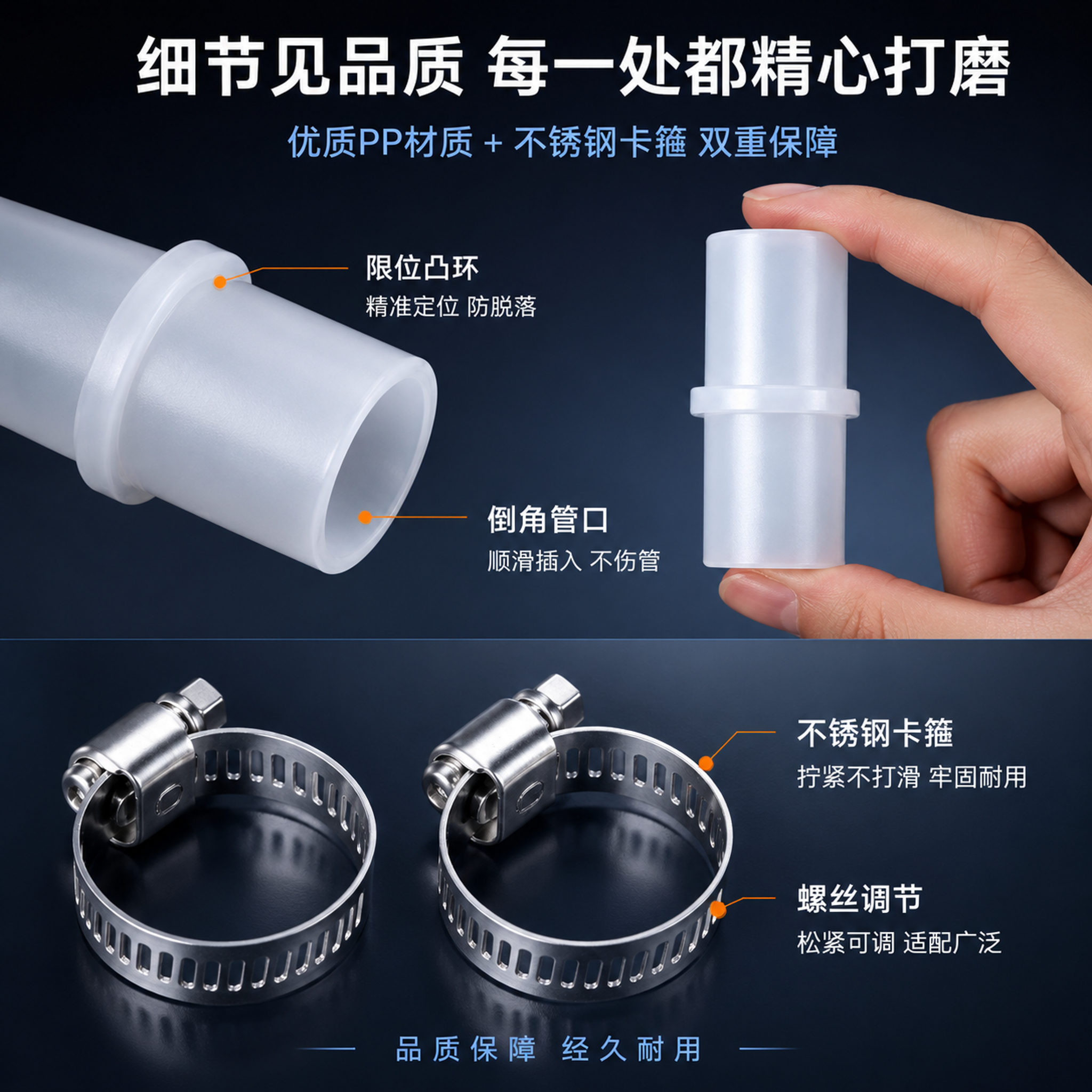 细节见品质 每一处都精心打磨

优质PP材质 + 不锈钢卡箍 双重保障

限位凸环
精准定位 防脱落

倒角管口
顺滑插入 不伤管

不锈钢卡箍
拧紧不打滑 牢固耐用

螺丝调节
松紧可调 适配广泛

品质保障 经久耐用