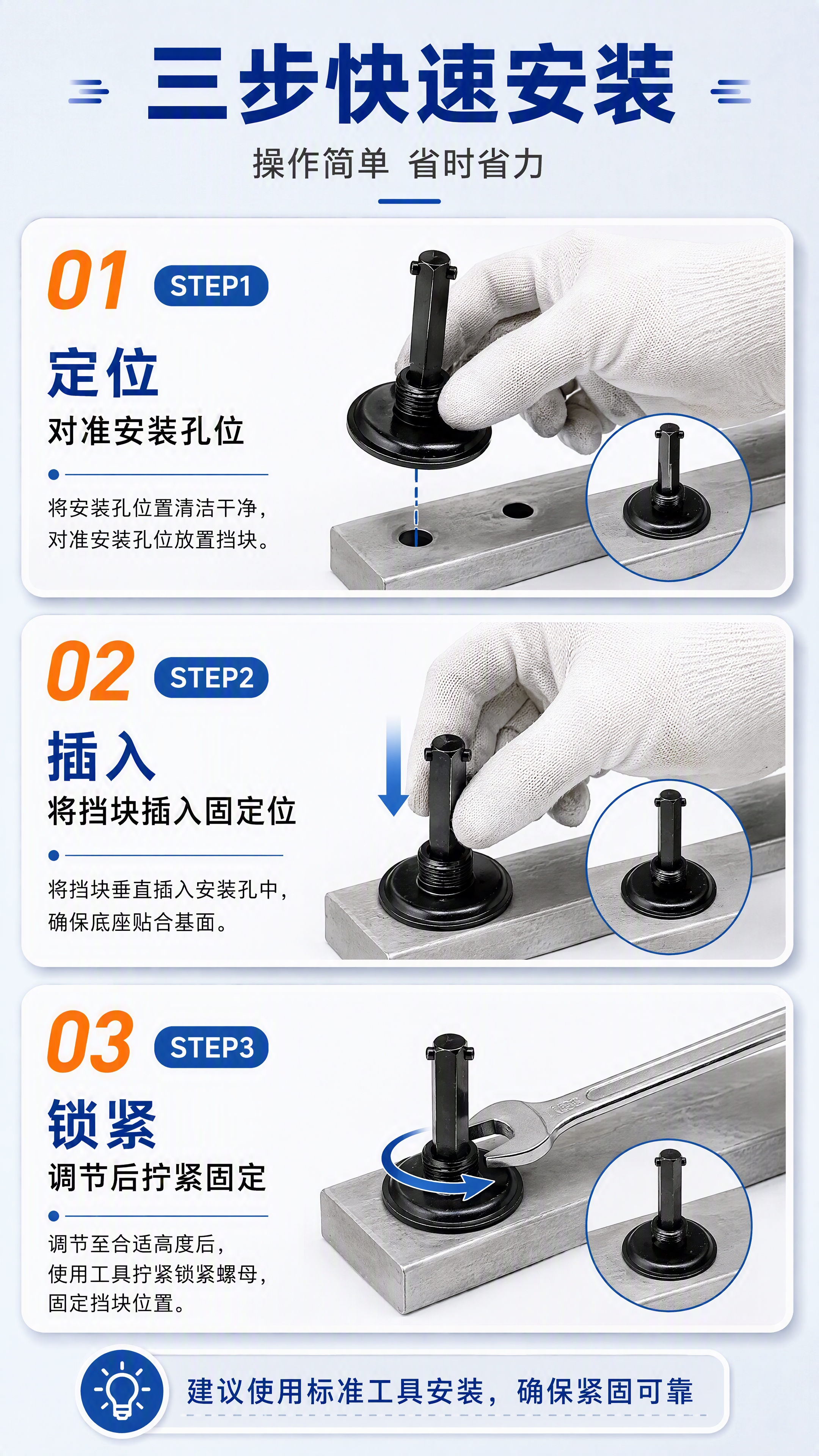 三步快速安装

操作简单 省时省力

01 STEP1

定位

对准安装孔位

将安装孔位置清洁干净，对准安装孔位放置挡块。

02 STEP2

插入

将挡块插入固定位

将挡块垂直插入安装孔中，确保底座贴合基面。

03 STEP3

锁紧

调节后拧紧固定

调节至合适高度后，使用工具拧紧锁紧螺母，固定挡块位置。

建议使用标准工具安装，确保紧固可靠