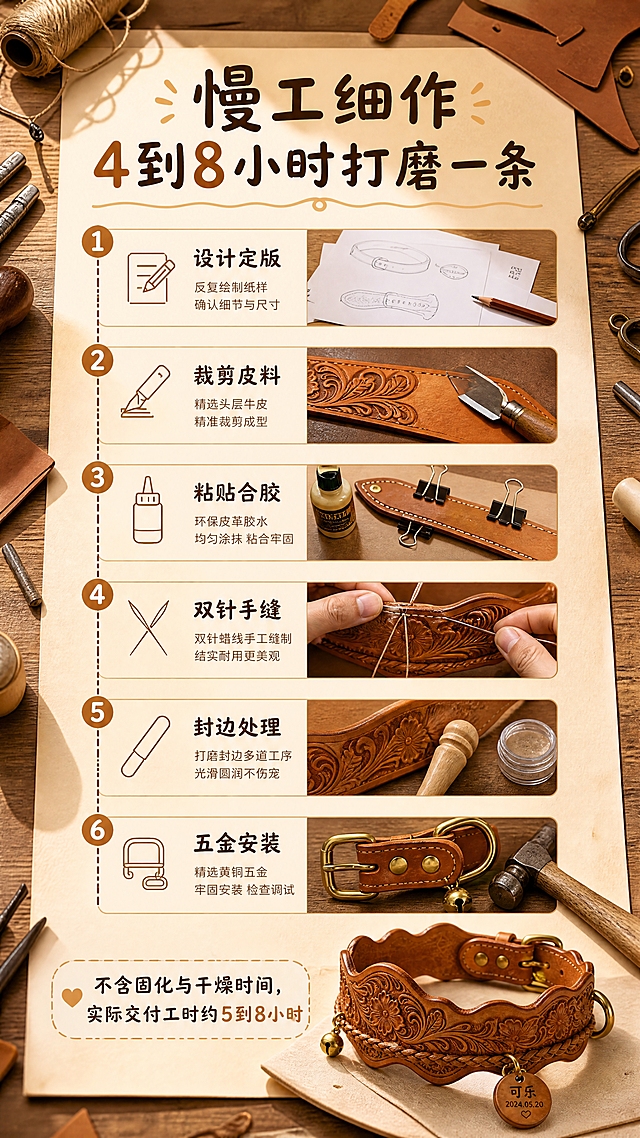 慢工细作
4到8小时打磨一条

1
设计定版
反复绘制纸样
确认细节与尺寸

2
裁剪皮料
精选头层牛皮
精准裁剪成型

3
粘贴合胶
环保皮革胶水
均匀涂抹 粘合牢固

4
双针手缝
双针蜡线手工缝制
结实耐用更美观

5
封边处理
打磨封边多道工序
光滑圆润不伤宠

6
五金安装
精选黄铜五金
牢固安装 检查调试

不含固化与干燥时间，
实际交付工时约5到8小时

可乐
2024.05.20