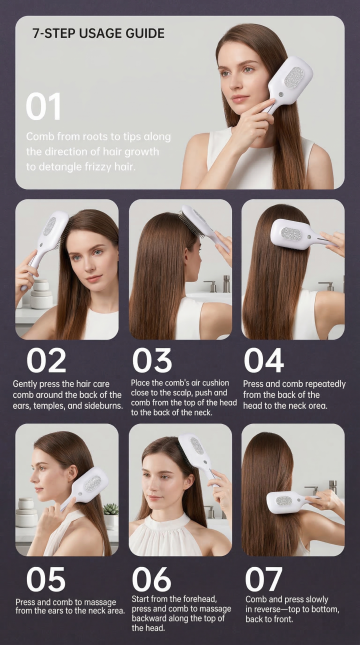 7-STEP USAGE GUIDE

01

Comb from roots to tips along the direction of hair growth to detangle frizzy hair.

02

Gently press the hair care comb around the back of the ears, temples, and sideburns.

03

Place the comb's air cushion close to the scalp, push and comb from the top of the head to the back of the neck.

04

Press and comb repeatedly from the back of the head to the neck orea.

05

Press and comb to massage from the ears to the neck area.

06

Start from the forehead, press and comb to massage backward along the top of the head.

07

Comb and press slowly in reverse—top to bottom, back to front.