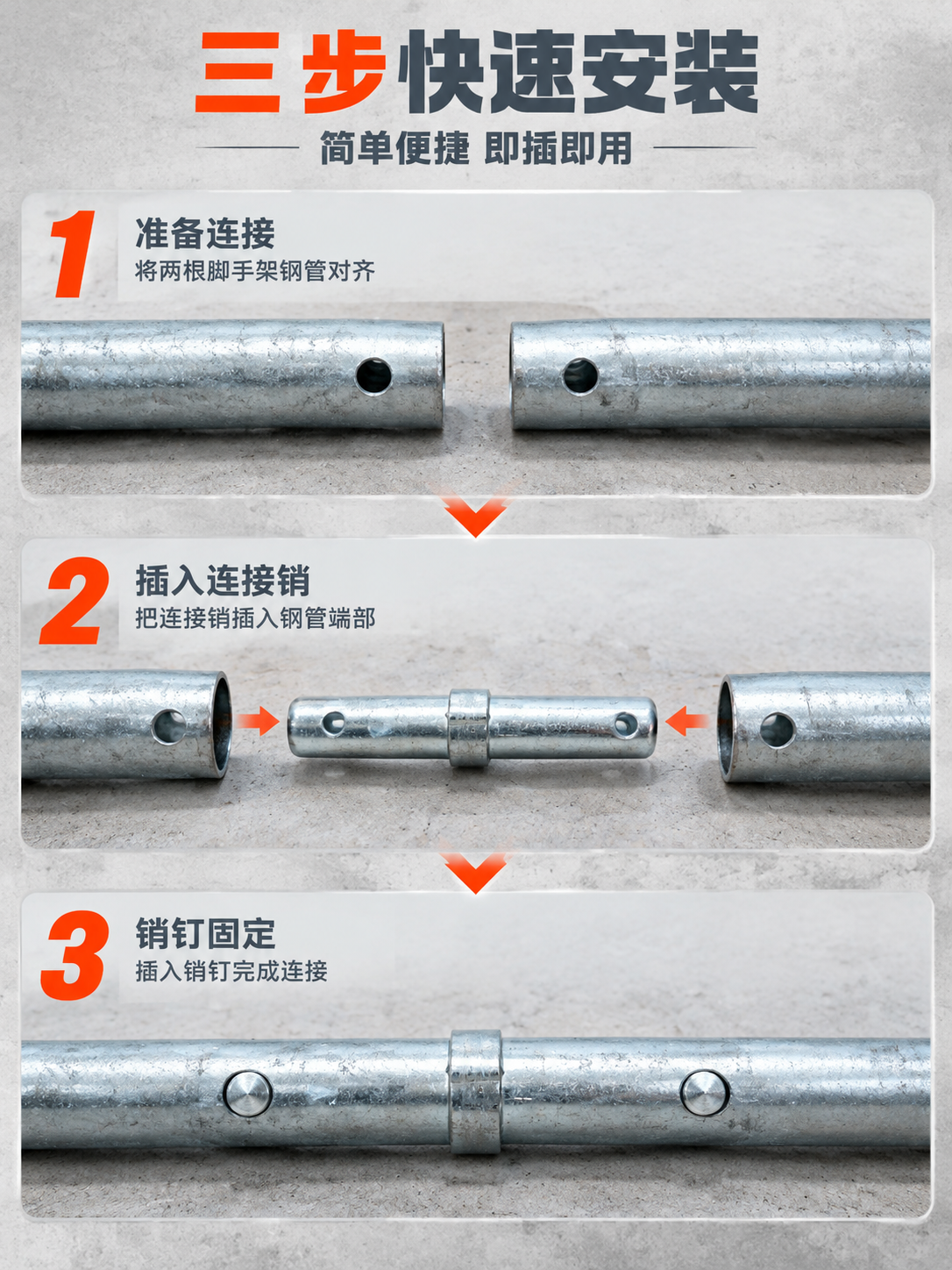 三步快速安装

简单便捷 即插即用

1

准备连接

将两根脚手架钢管对齐

2

插入连接销

把连接销插入钢管端部

3

销钉固定

插入销钉完成连接