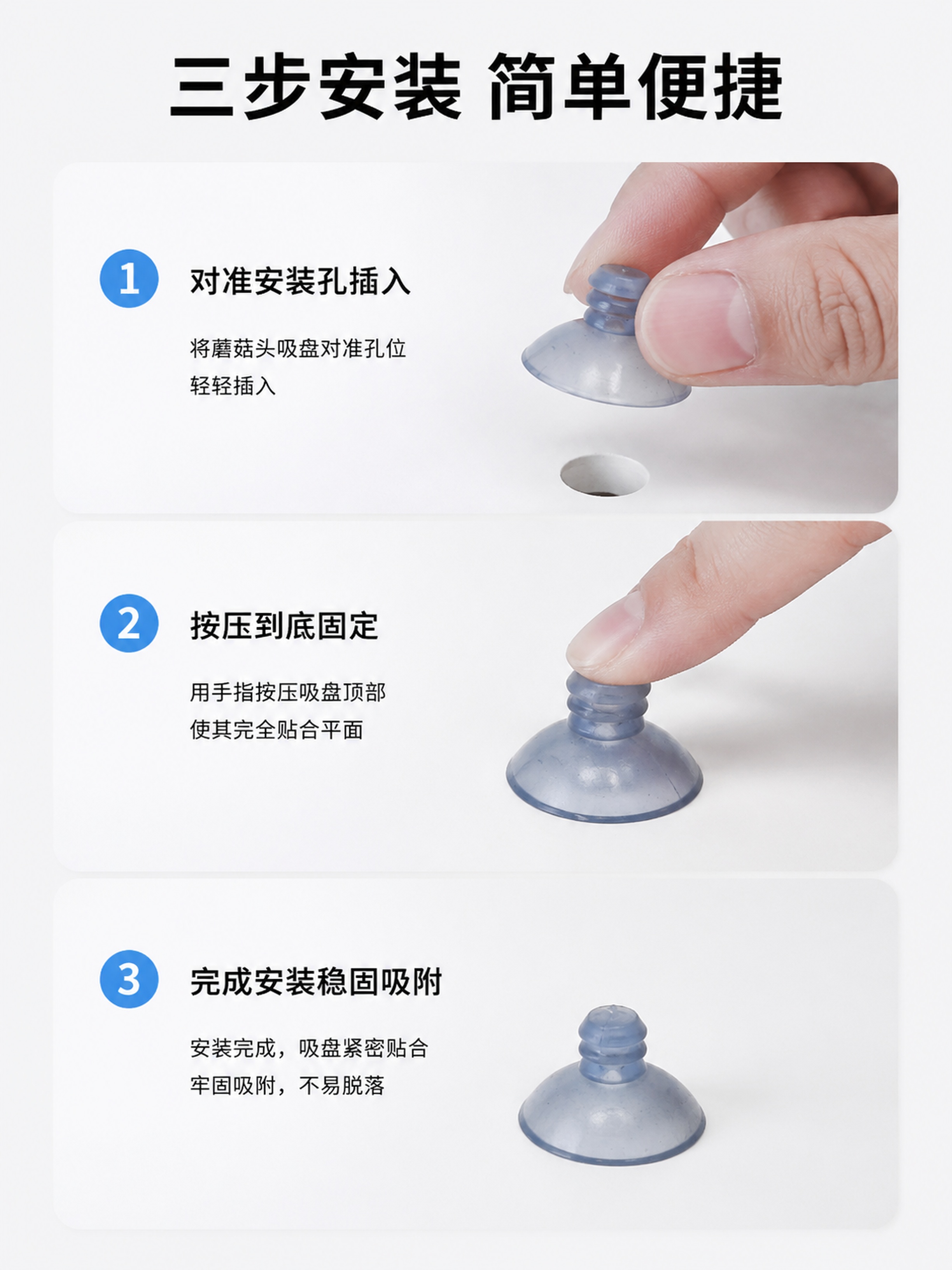 三步安装 简单便捷

1 对准安装孔插入

将蘑菇头吸盘对准孔位
轻轻插入

2 按压到底固定

用手指按压吸盘顶部
使其完全贴合平面

3 完成安装稳固吸附

安装完成，吸盘紧密贴合
牢固吸附，不易脱落