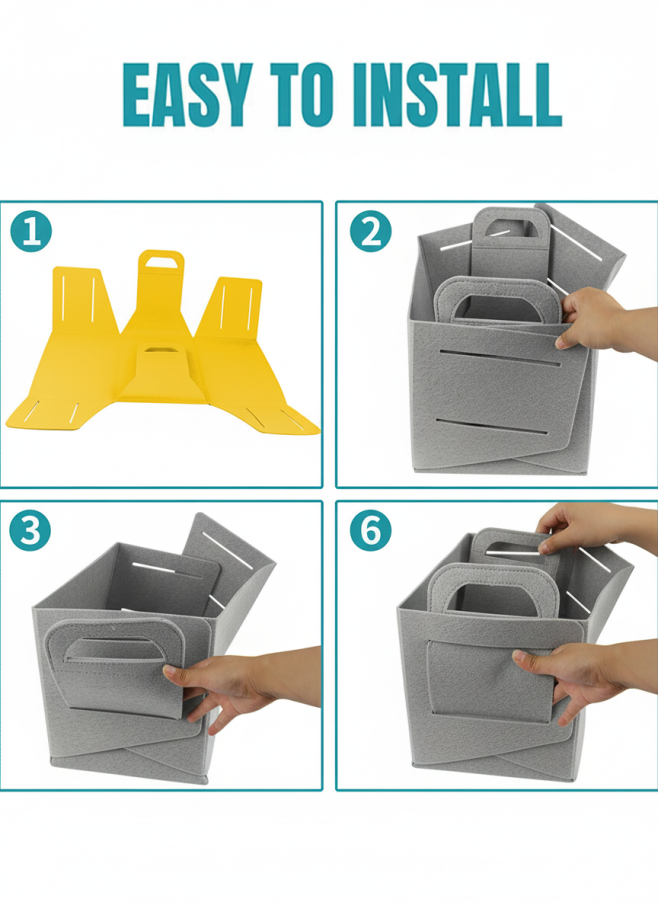 EASY TO INSTALL

1

2

3

6