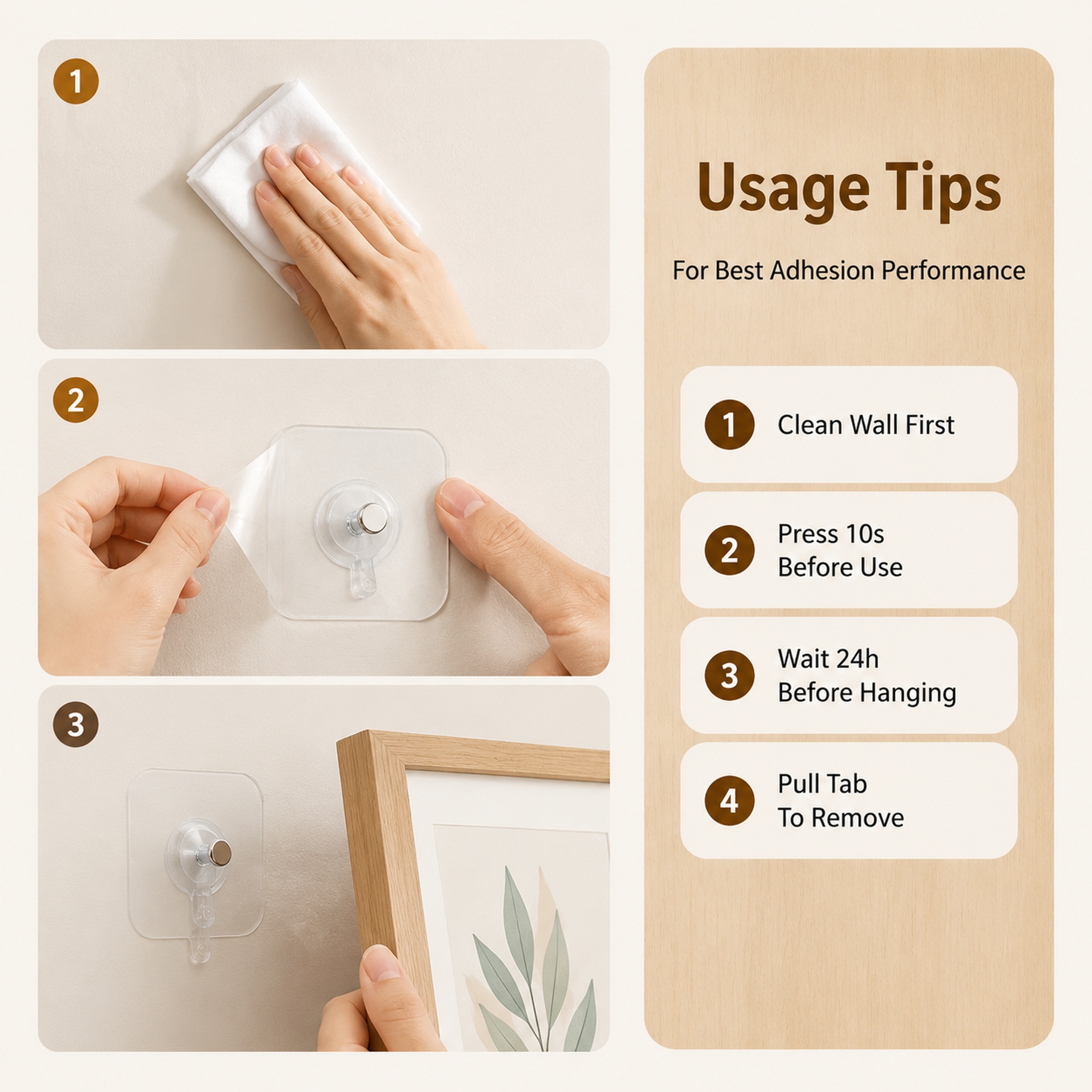 1

2

3

Usage Tips

For Best Adhesion Performance

1 Clean Wall First

2 Press 10s
Before Use

3 Wait 24h
Before Hanging

4 Pull Tab
To Remove