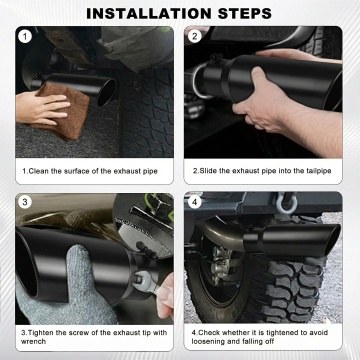 INSTALLATION STEPS

1

1.Clean the surface of the exhaust pipe

2

2.Slide the exhaust pipe into the tailpipe

3

3.Tighten the screw of the exhaust tip with wrench

4

4.Check whether it is tightened to avoid loosening and falling off