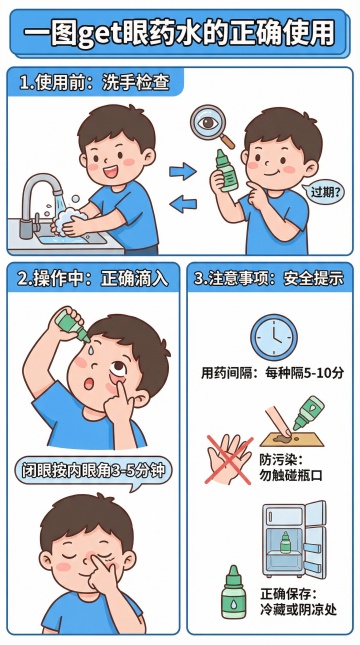 一图get眼药水的正确使用

1.使用前：洗手检查

过期?

2.操作中：正确滴入

闭眼按内眼角3-5分钟

3.注意事项：安全提示

用药间隔：每种隔5-10分

防污染：
勿触碰瓶口

正确保存：
冷藏或阴凉处