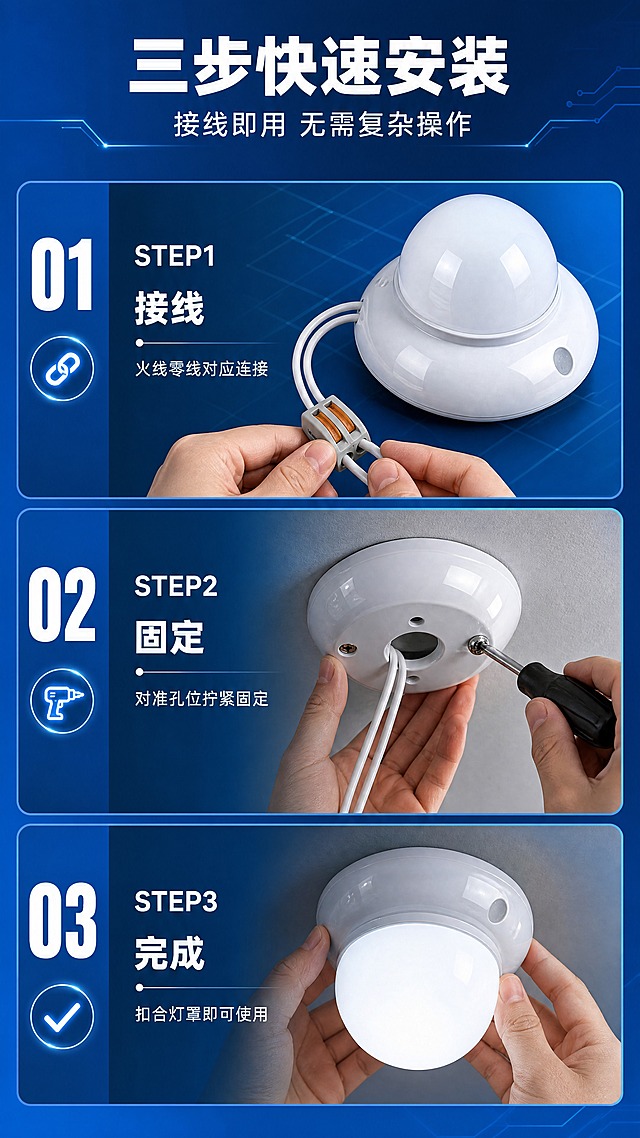 三步快速安装
接线即用 无需复杂操作

01
STEP1
接线
火线零线对应连接

02
STEP2
固定
对准孔位拧紧固定

03
STEP3
完成
扣合灯罩即可使用