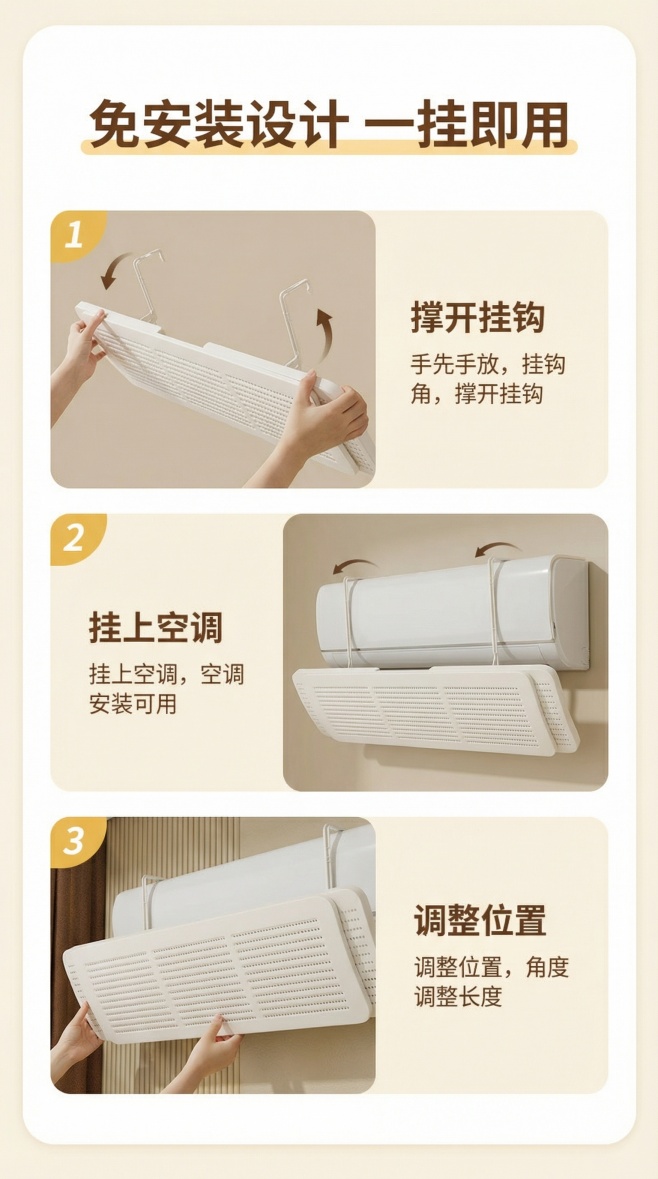 免安装设计 一挂即用

1

撑开挂钩

手先手放，挂钩角，撑开挂钩

2

挂上空调

挂上空调，空调安装可用

3

调整位置

调整位置，角度调整长度