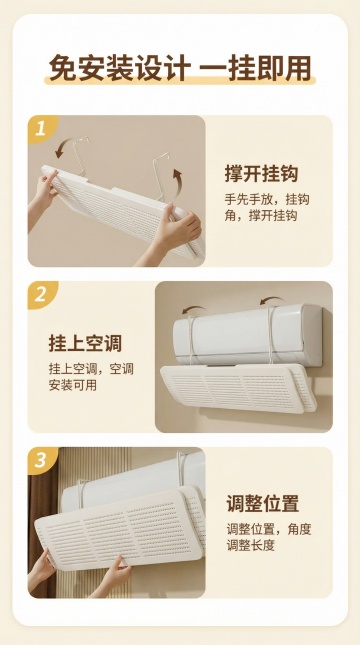 免安装设计 一挂即用

1

撑开挂钩

手先手放，挂钩角，撑开挂钩

2

挂上空调

挂上空调，空调安装可用

3

调整位置

调整位置，角度调整长度