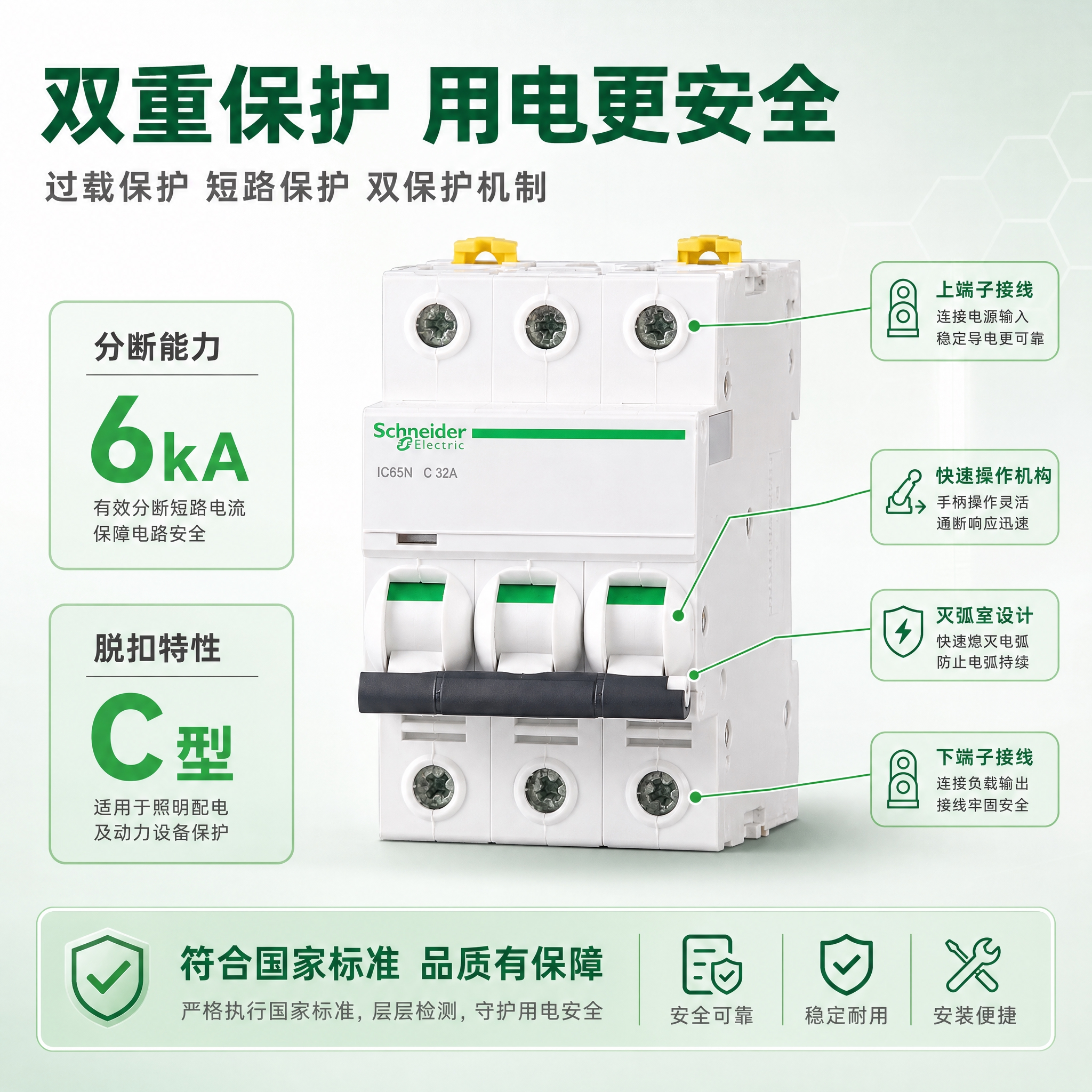 双重保护 用电更安全

过载保护 短路保护 双保护机制

分断能力

6kA

有效分断短路电流
保障电路安全

脱扣特性

C型

适用于照明配电
及动力设备保护

Schneider Electric

IC65N C 32A

上端子接线
连接电源输入
稳定导电更可靠

快速操作机构
手柄操作灵活
通断响应迅速

灭弧室设计
快速熄灭电弧
防止电弧持续

下端子接线
连接负载输出
接线牢固安全

符合国家标准 品质有保障
严格执行国家标准，层层检测，守护用电安全

安全可靠

稳定耐用

安装便捷