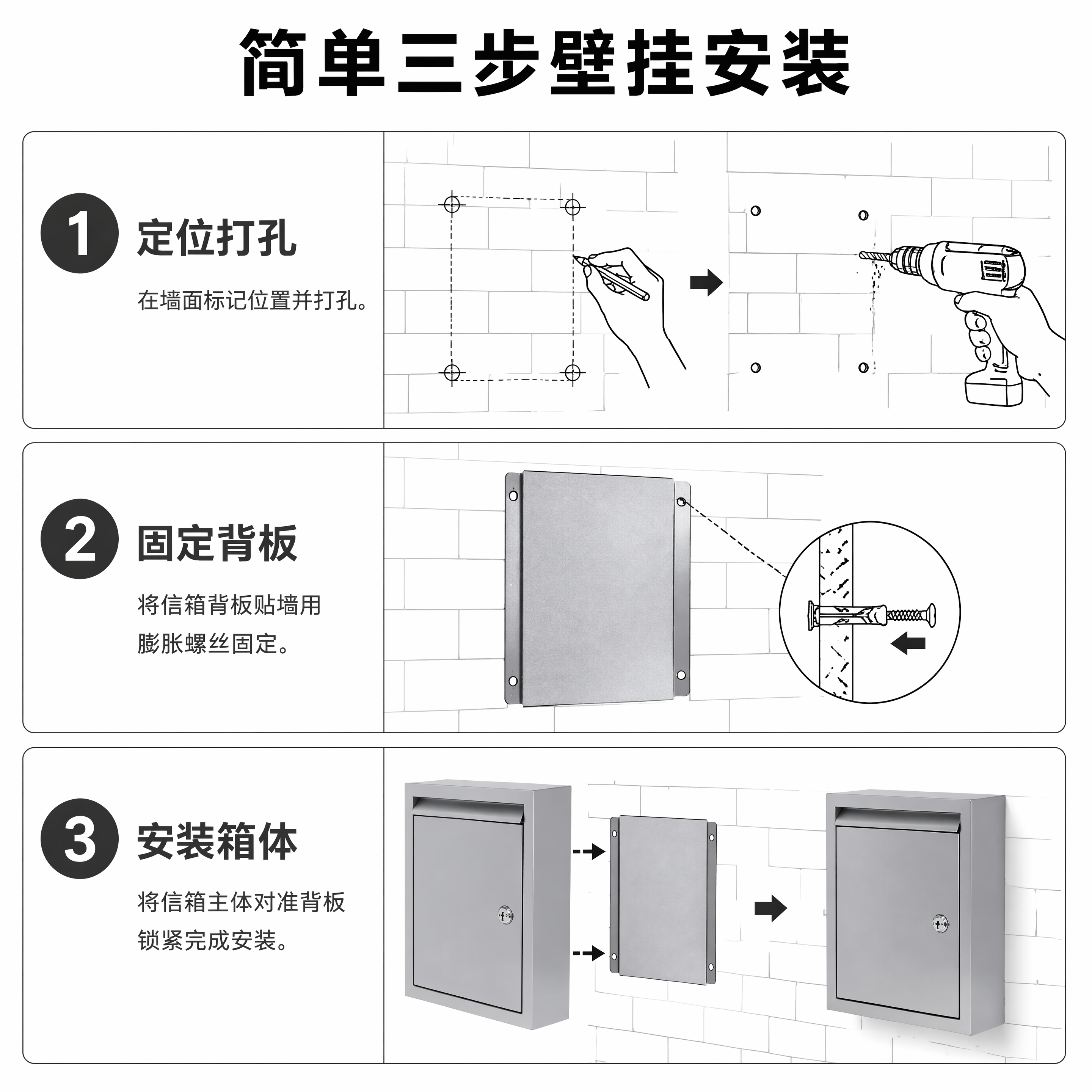 简单三步壁挂安装

1 定位打孔

在墙面标记位置并打孔。

2 固定背板

将信箱背板贴墙用膨胀螺丝固定。

3 安装箱体

将信箱主体对准背板锁紧完成安装。