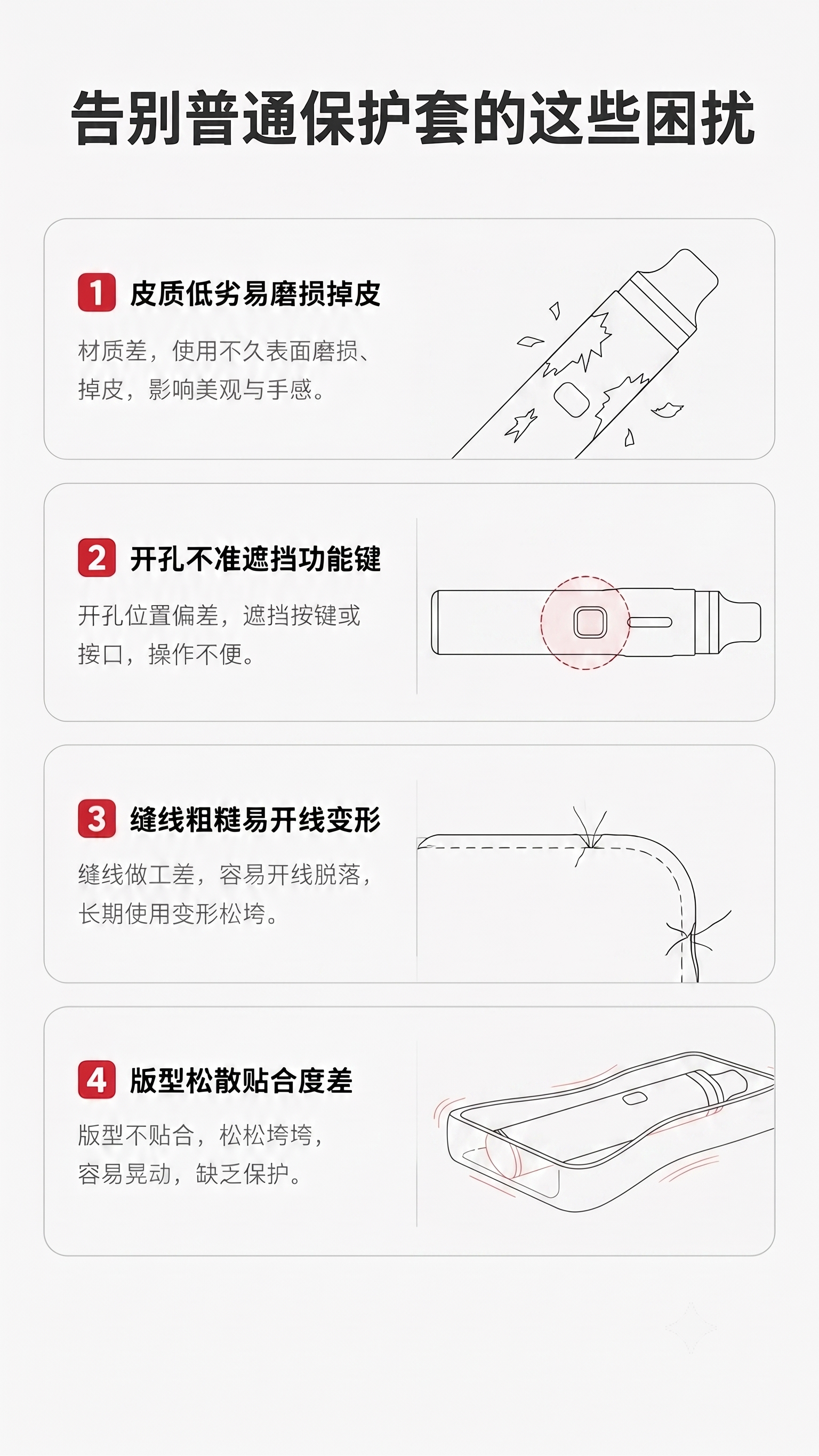 告别普通保护套的这些困扰

1 皮质低劣易磨损掉皮

材质差，使用不久表面磨损、掉皮，影响美观与手感。

2 开孔不准遮挡功能键

开孔位置偏差，遮挡按键或接口，操作不便。

3 缝线粗糙易开线变形

缝线做工差，容易开线脱落，长期使用变形松垮。

4 版型松散贴合度差

版型不贴合，松松垮垮，容易晃动，缺乏保护。