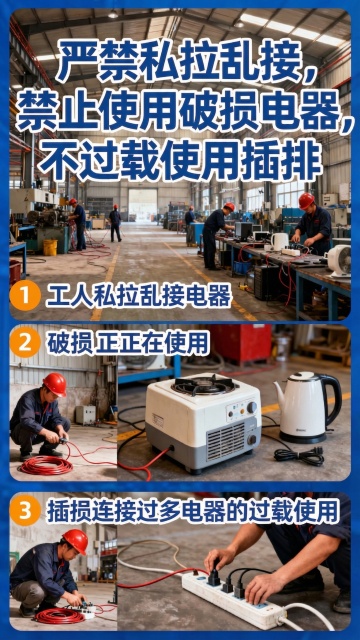 严禁私拉乱接，
禁止使用破损电器，
不过载使用插排

1 工人私拉乱接电器

2 破损 正正在使用

3 插损连接过多电器的过载使用