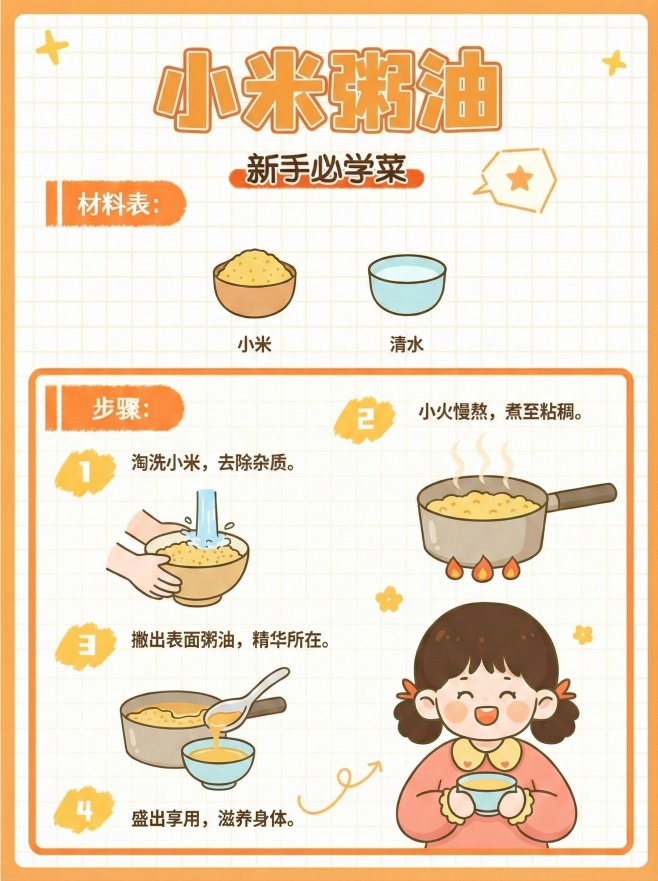 小米粥油

新手必学菜

材料表:

小米

清水

步骤:

1 淘洗小米，去除杂质。

2 小火慢熬，煮至粘稠。

3 撇出表面粥油，精华所在。

4 盛出享用，滋养身体。