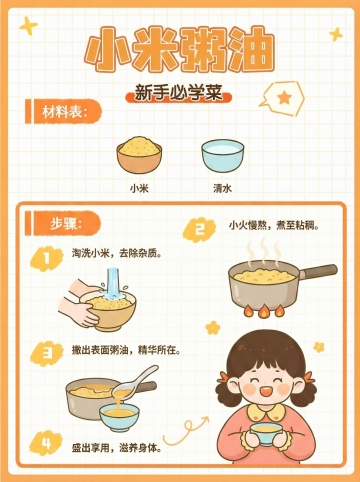 小米粥油

新手必学菜

材料表:

小米

清水

步骤:

1 淘洗小米，去除杂质。

2 小火慢熬，煮至粘稠。

3 撇出表面粥油，精华所在。

4 盛出享用，滋养身体。