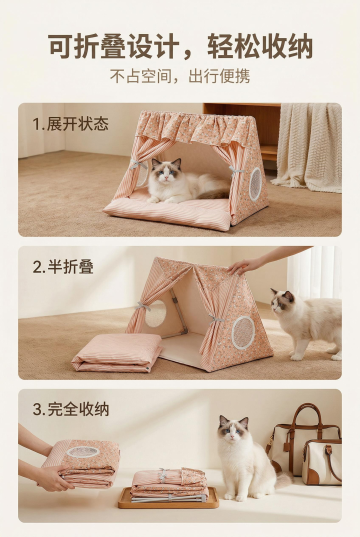 可折叠设计，轻松收纳
不占空间，出行便携

1.展开状态

2.半折叠

3.完全收纳