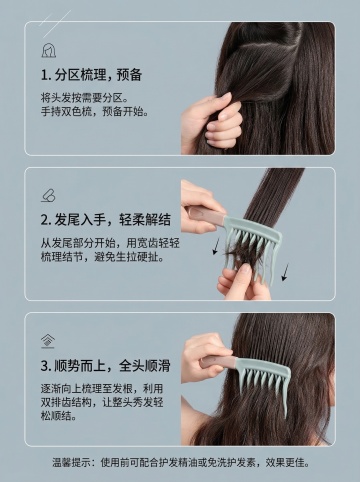 1. 分区梳理，预备

将头发按需要分区。
手持双色梳，预备开始。

2. 发尾入手，轻柔解结

从发尾部分开始，用宽齿轻轻梳理结节，避免生拉硬扯。

3. 顺势而上，全头顺滑

逐渐向上梳理至发根，利用双排齿结构，让整头秀发轻松顺结。

温馨提示：使用前可配合护发精油或免洗护发素，效果更佳。