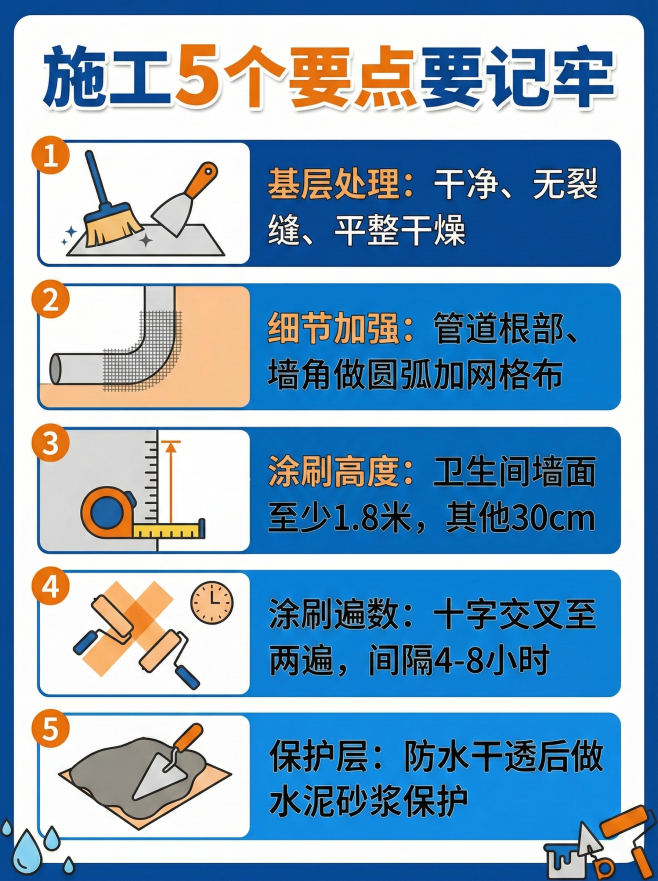 施工5个要点要记牢

1
基层处理：干净、无裂缝、平整干燥

2
细节加强：管道根部、墙角做圆弧加网格布

3
涂刷高度：卫生间墙面至少1.8米，其他30cm

4
涂刷遍数：十字交叉至两遍，间隔4-8小时

5
保护层：防水干透后做水泥砂浆保护