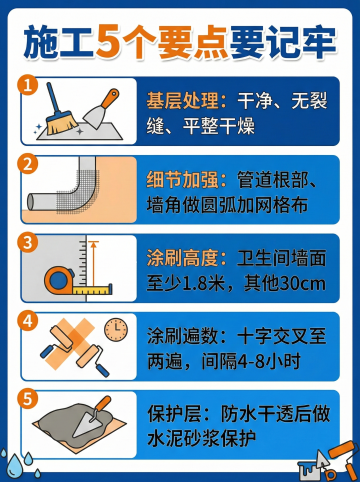 施工5个要点要记牢

1
基层处理：干净、无裂缝、平整干燥

2
细节加强：管道根部、墙角做圆弧加网格布

3
涂刷高度：卫生间墙面至少1.8米，其他30cm

4
涂刷遍数：十字交叉至两遍，间隔4-8小时

5
保护层：防水干透后做水泥砂浆保护