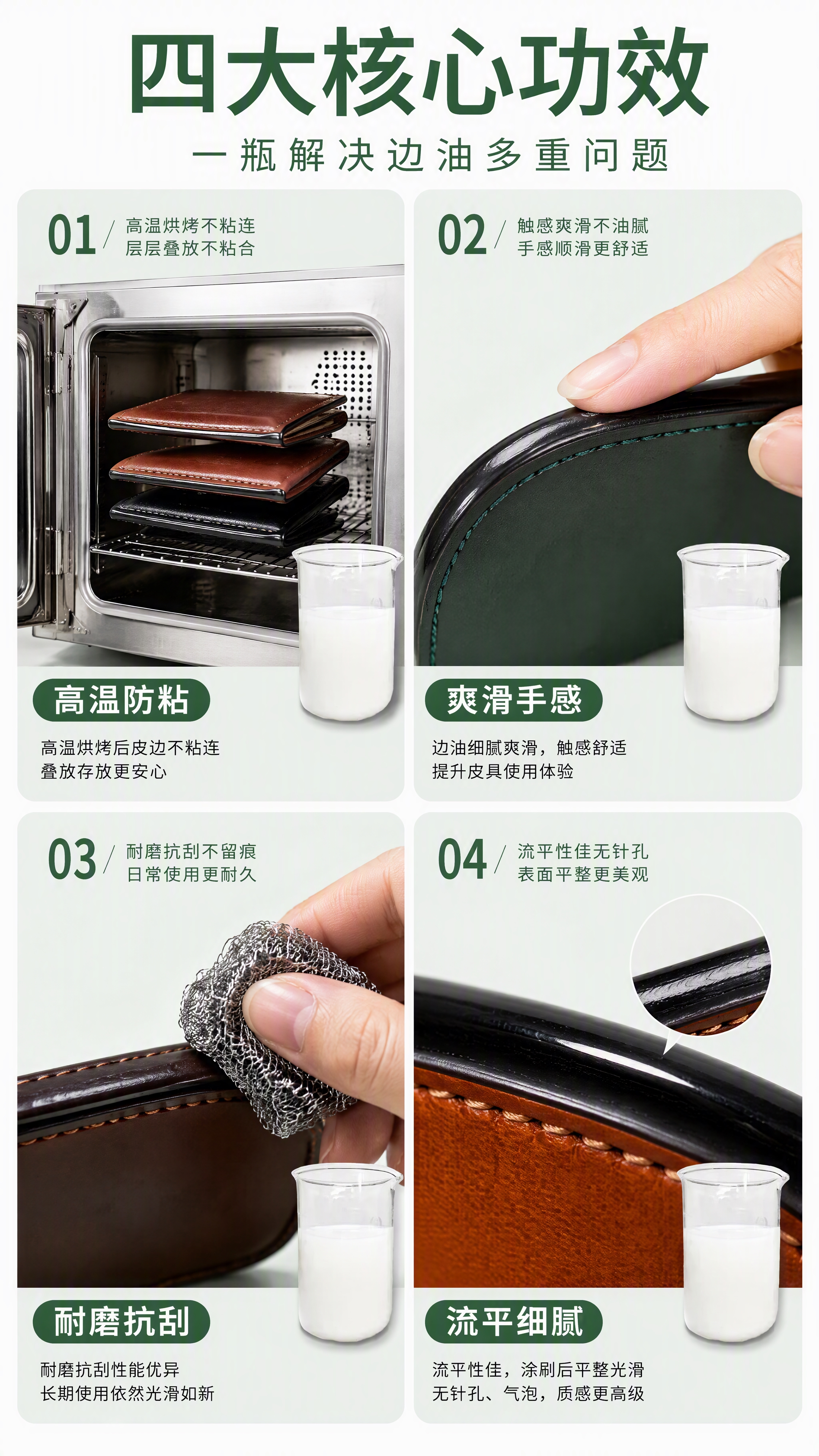 四大核心功效
一瓶解决边油多重问题

01 / 高温烘烤不粘连
层层叠放不粘合

高温防粘
高温烘烤后皮边不粘连
叠放存放更安心

02 / 触感爽滑不油腻
手感顺滑更舒适

爽滑手感
边油细腻爽滑，触感舒适
提升皮具使用体验

03 / 耐磨抗刮不留痕
日常使用更耐久

耐磨抗刮
耐磨抗刮性能优异
长期使用依然光滑如新

04 / 流平性佳无针孔
表面平整更美观

流平细腻
流平性佳，涂刷后平整光滑
无针孔、气泡，质感更高级