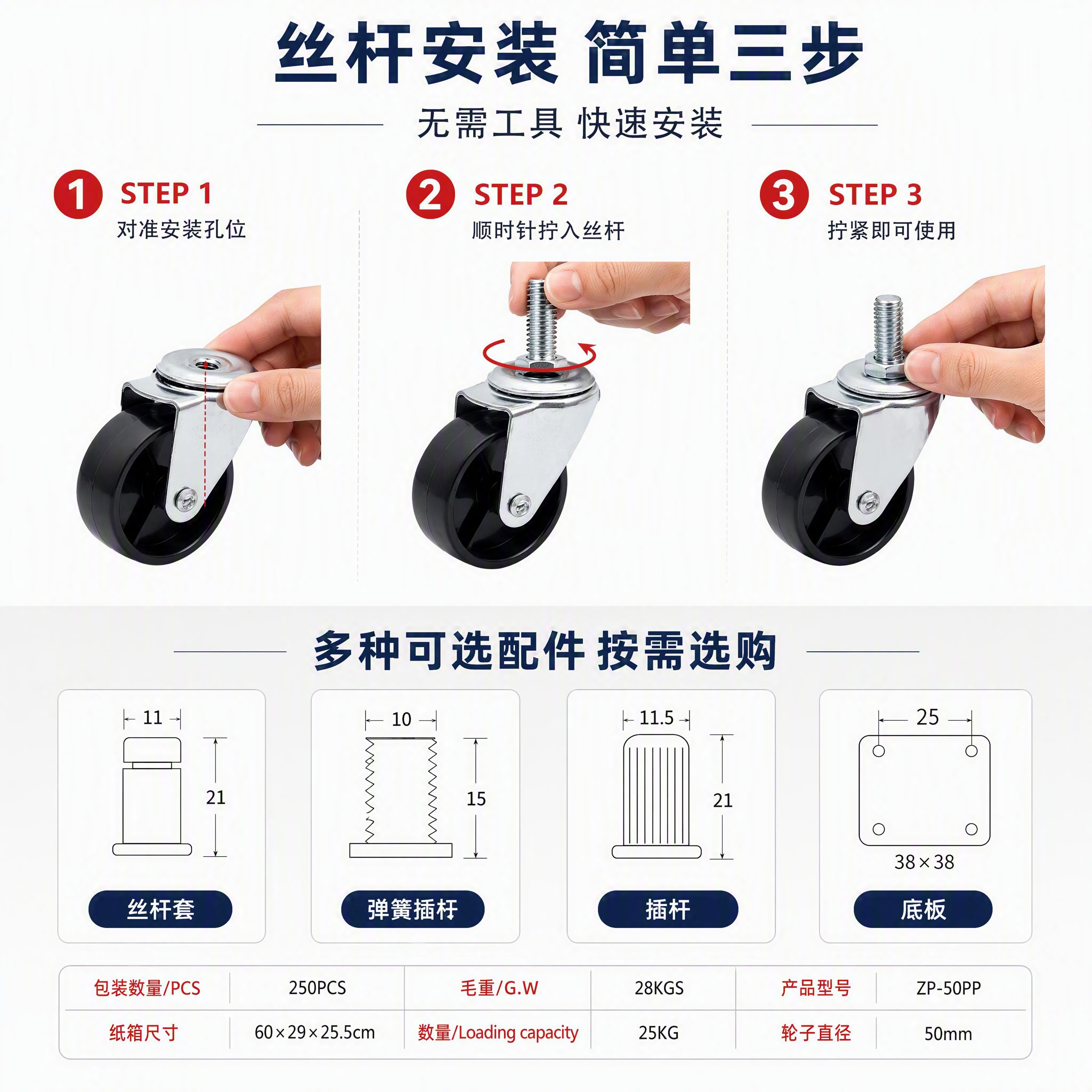 丝杆安装 简单三步

无需工具 快速安装

1 STEP 1
对准安装孔位

2 STEP 2
顺时针拧入丝杆

3 STEP 3
拧紧即可使用

多种可选配件 按需选购

11
21
丝杆套

10
15
弹簧插杆

11.5
21
插杆

25
38×38
底板

| 包装数量/PCS | 250PCS | 毛重/G.W | 28KGS | 产品型号 | ZP-50PP |
|---|---|---|---|---|---|
| 纸箱尺寸 | 60×29×25.5cm | 数量/Loading capacity | 25KG | 轮子直径 | 50mm |