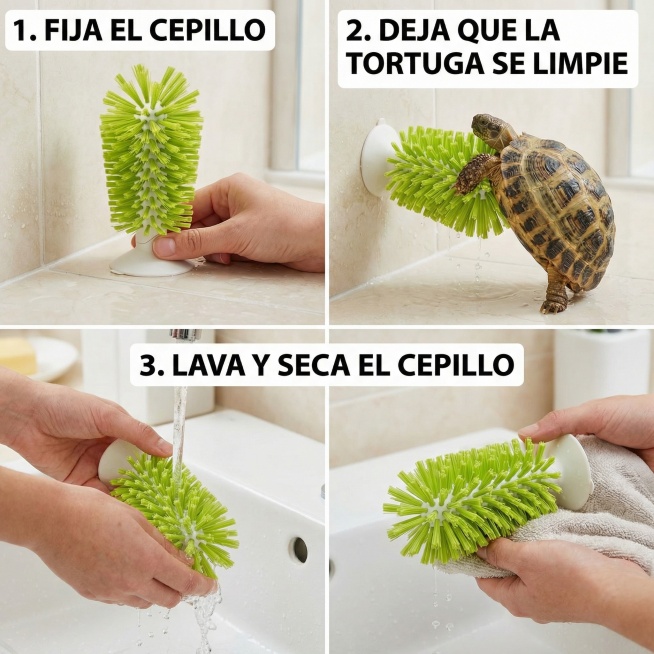 1. FIJA EL CEPILLO

2. DEJA QUE LA TORTUGA SE LIMPIE

3. LAVA Y SECA EL CEPILLO