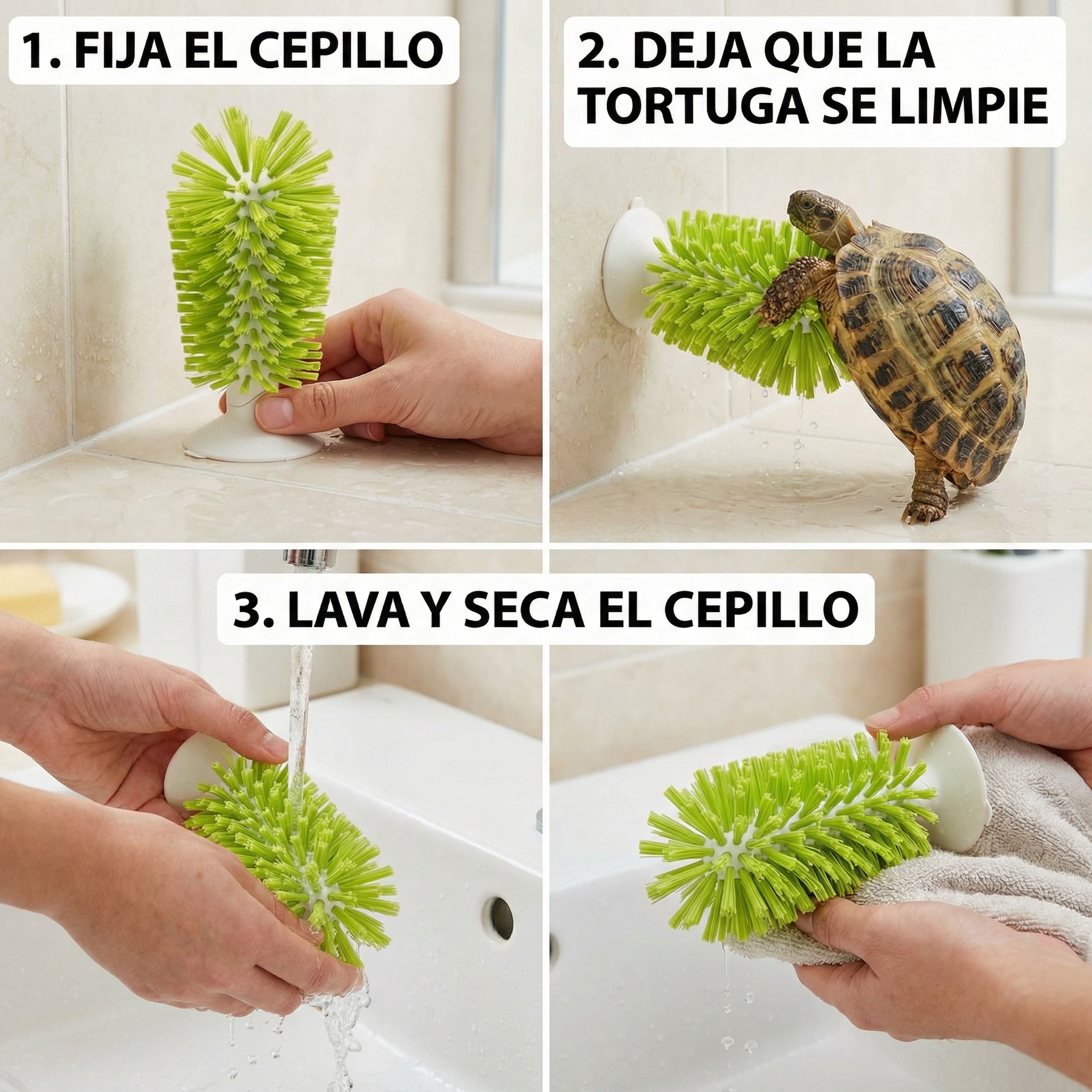 1. FIJA EL CEPILLO

2. DEJA QUE LA TORTUGA SE LIMPIE

3. LAVA Y SECA EL CEPILLO