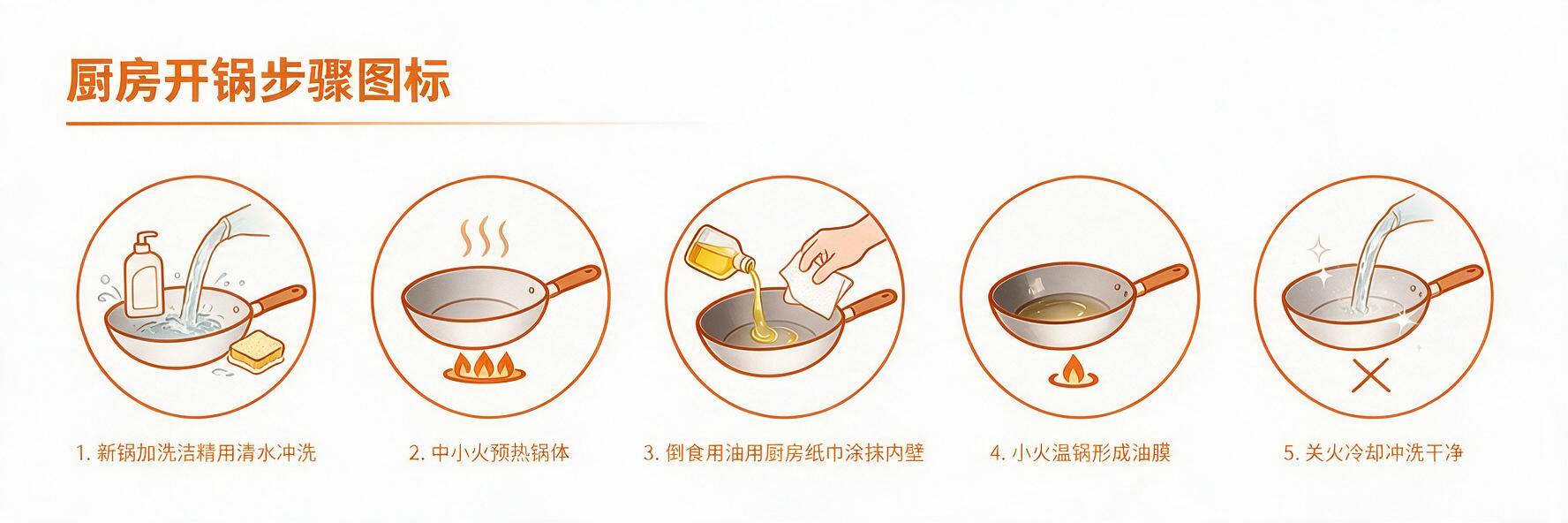 厨房开锅步骤图标

1. 新锅加洗洁精用清水冲洗

2. 中小火预热锅体

3. 倒食用油用厨房纸巾涂抹内壁

4. 小火温锅形成油膜

5. 关火冷却冲洗干净