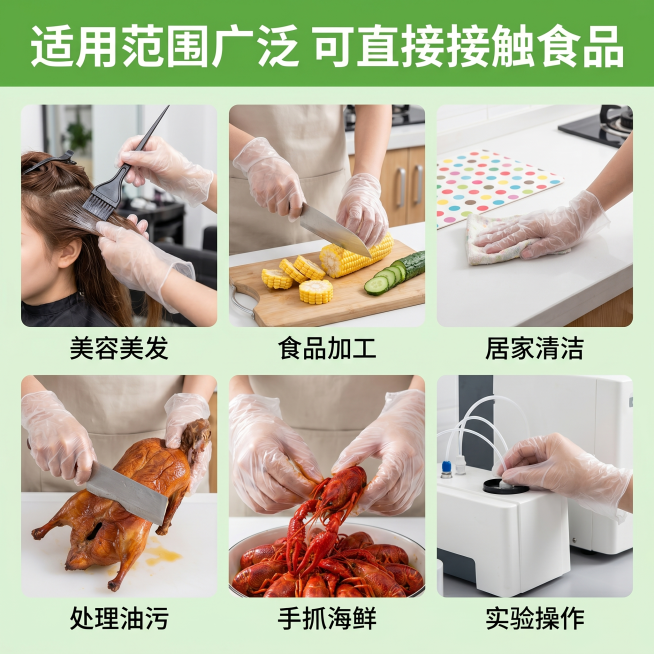 适用范围广泛 可直接接触食品

美容美发

食品加工

居家清洁

处理油污

手抓海鲜

实验操作