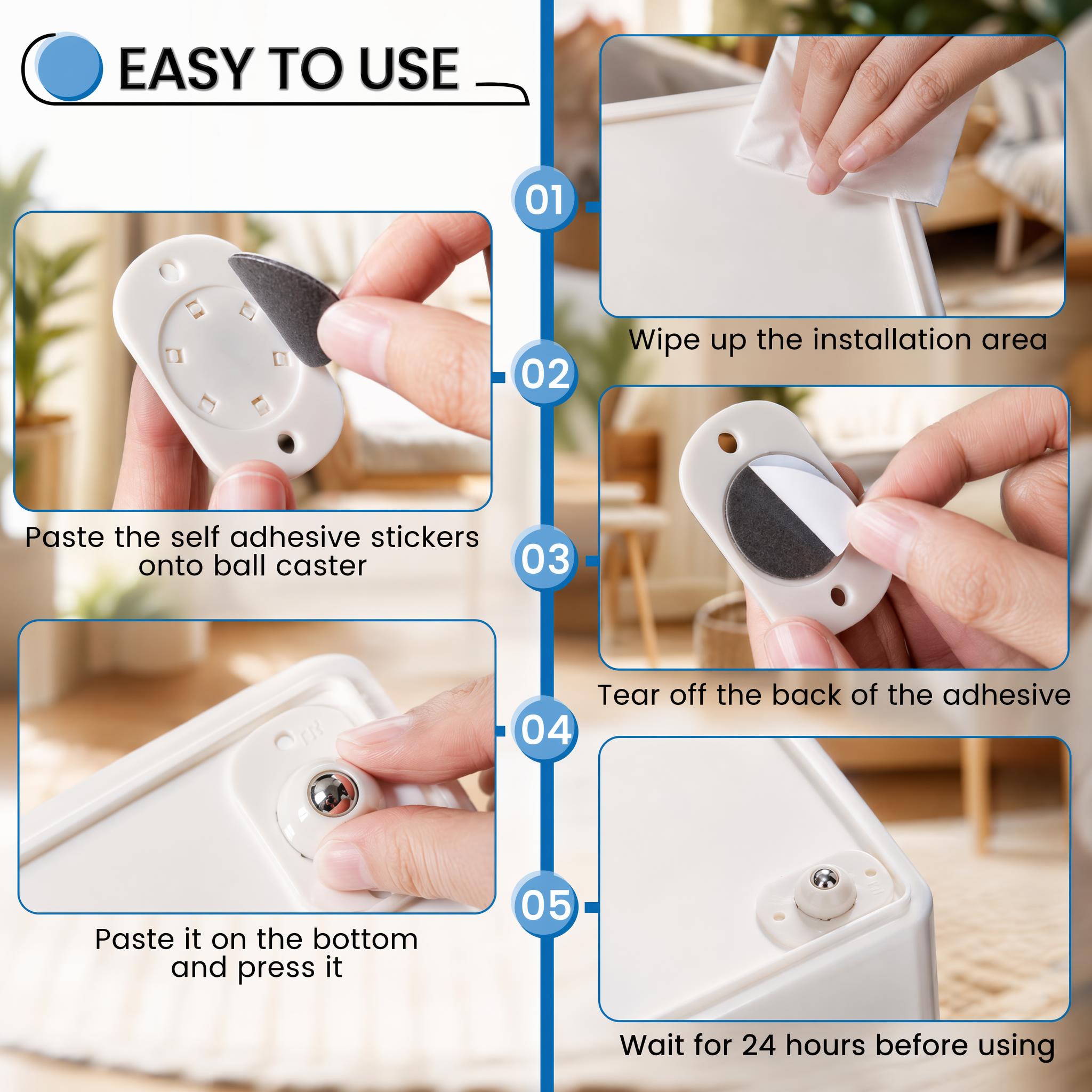 EASY TO USE

01

Wipe up the installation area

02

Paste the self adhesive stickers onto ball caster

03

Tear off the back of the adhesive

04

Paste it on the bottom and press it

05

Wait for 24 hours before using