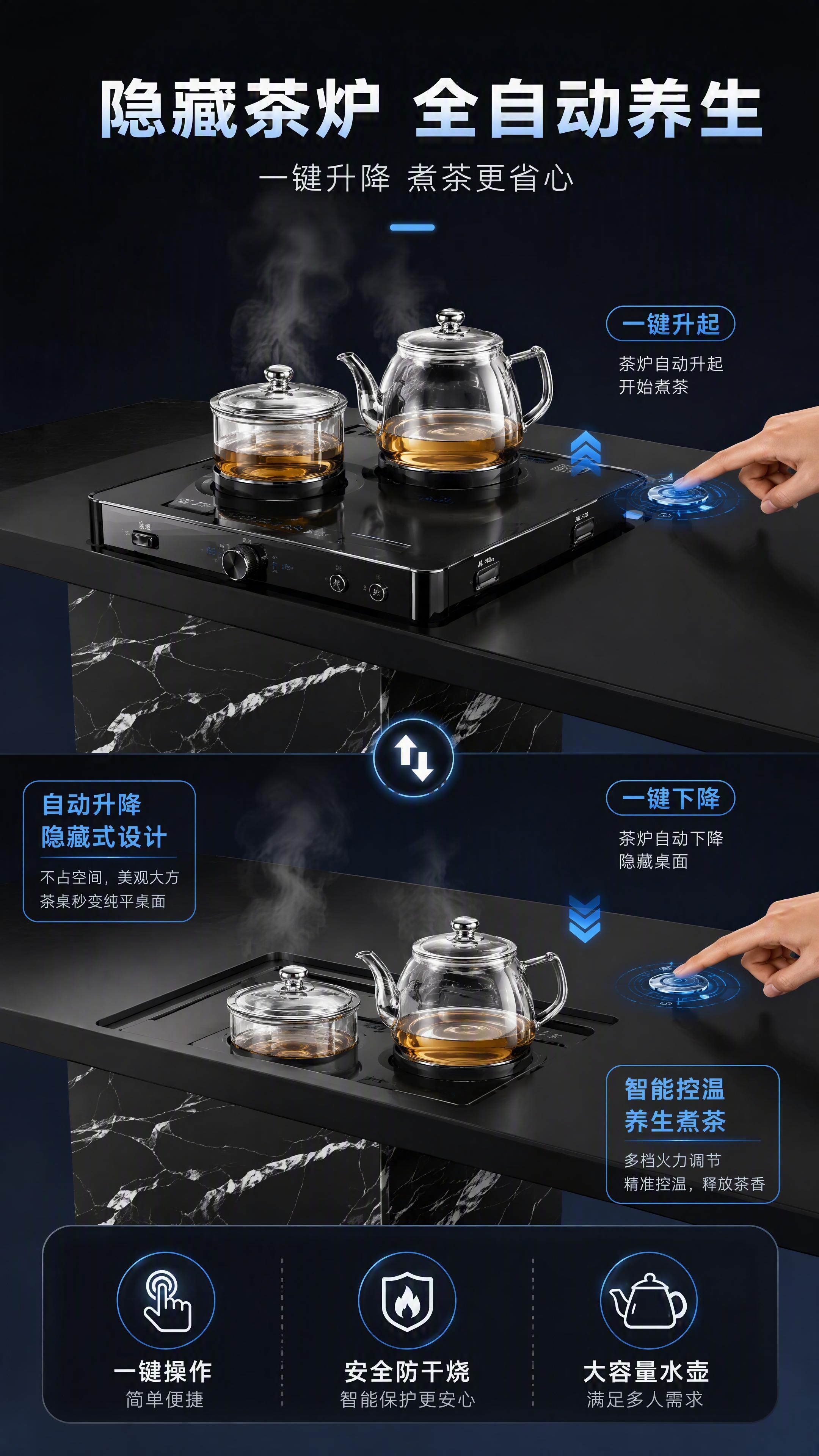 隐藏茶炉 全自动养生

一键升降 煮茶更省心

一键升起

茶炉自动升起
开始煮茶

自动升降
隐藏式设计

不占空间，美观大方
茶桌秒变纯平桌面

一键下降

茶炉自动下降
隐藏桌面

智能控温
养生煮茶

多档火力调节
精准控温，释放茶香

一键操作
简单便捷

安全防干烧
智能保护更安心

大容量水壶
满足多人需求