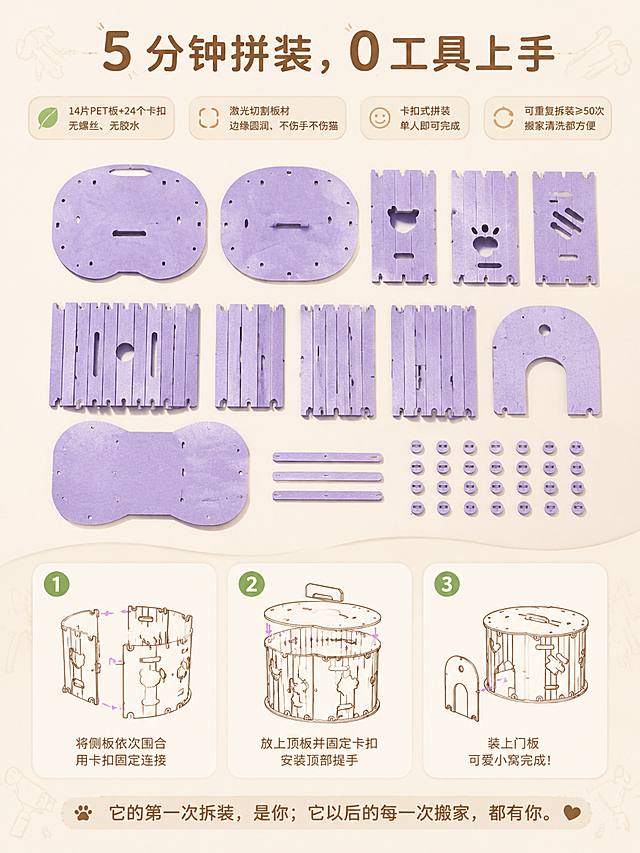 5 分钟拼装，0 工具上手

14片PET板+24个卡扣
无螺丝、无胶水

激光切割板材
边缘圆润、不伤手不伤猫

卡扣式拼装
单人即可完成

可重复拆装≥50次
搬家清洗都方便

1
将侧板依次围合
用卡扣固定连接

2
放上顶板并固定卡扣
安装顶部提手

3
装上门板
可爱小窝完成！

它的第一次拆装，是你；它以后的每一次搬家，都有你。