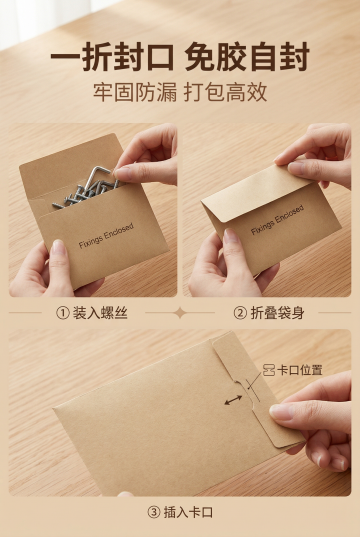 一折封口 免胶自封
牢固防漏 打包高效

Fixings Enclosed

Fixings Enclosed

① 装入螺丝

② 折叠袋身

卡口位置

③ 插入卡口