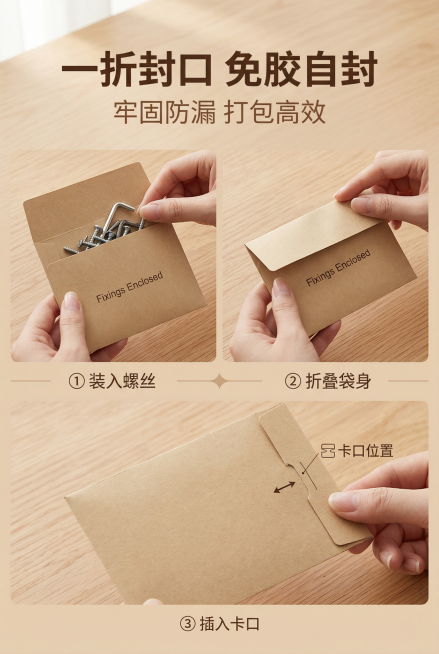 一折封口 免胶自封
牢固防漏 打包高效

Fixings Enclosed

Fixings Enclosed

① 装入螺丝

② 折叠袋身

卡口位置

③ 插入卡口