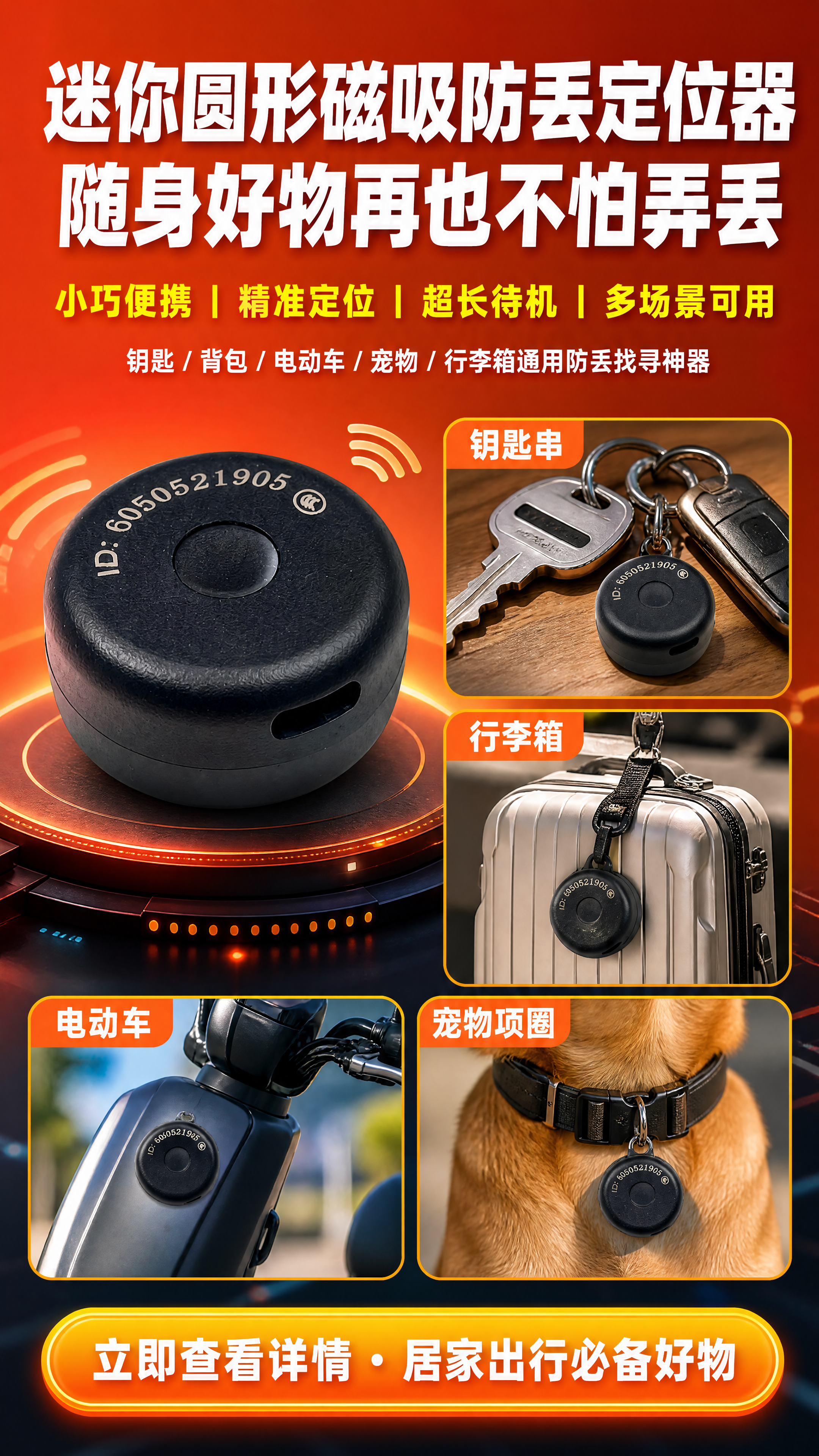 迷你圆形磁吸防丢定位器
随身好物再也不怕弄丢

小巧便携 | 精准定位 | 超长待机 | 多场景可用

钥匙 / 背包 / 电动车 / 宠物 / 行李箱通用防丢找寻神器

ID: 6050521905

钥匙串

ID: 6050521905

行李箱

ID: 6050521905

电动车

ID: 6050521905

宠物项圈

ID: 6050521905

立即查看详情 · 居家出行必备好物