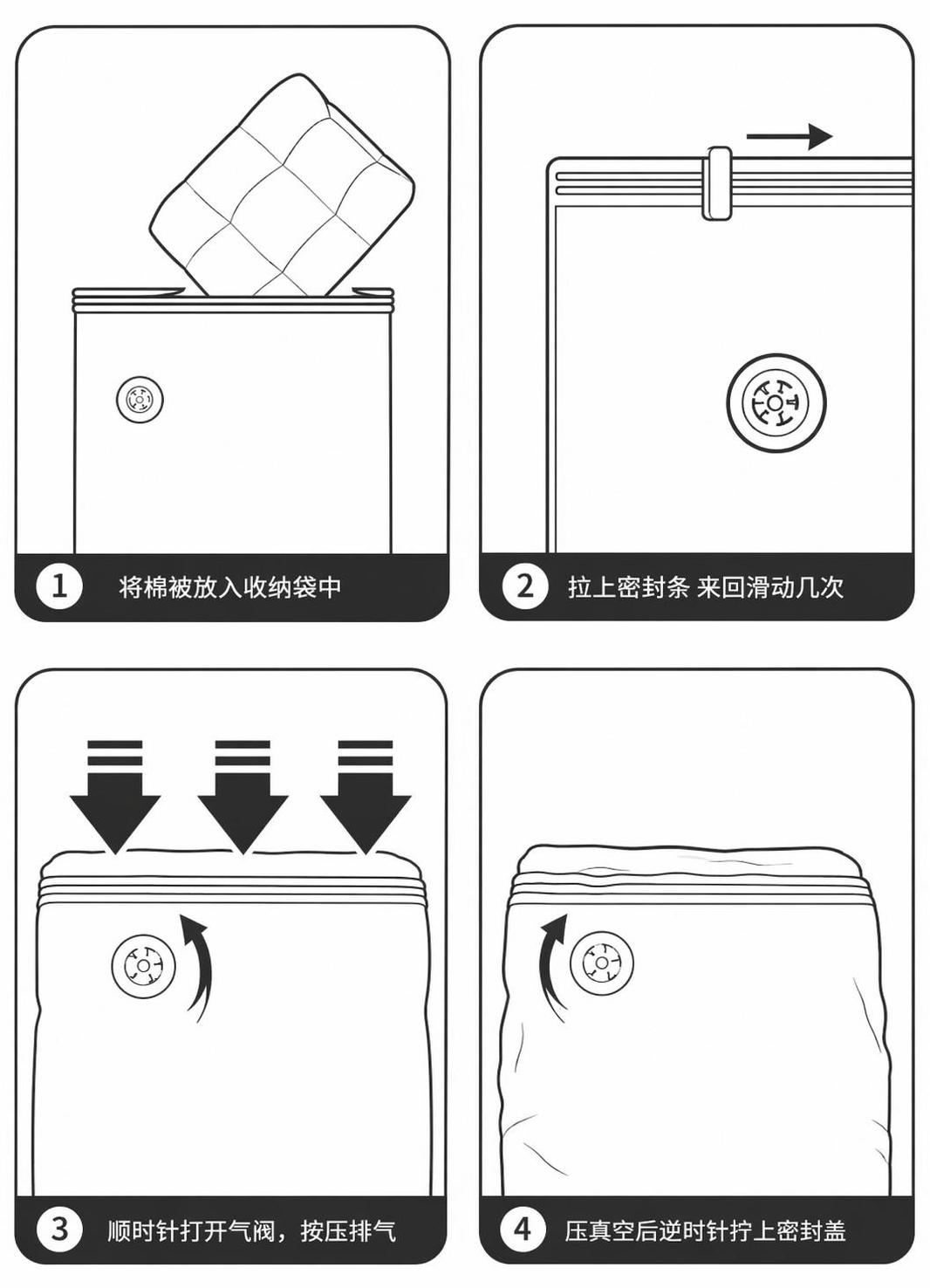 1 将棉被放入收纳袋中

2 拉上密封条 来回滑动几次

3 顺时针打开气阀，按压排气

4 压真空后逆时针拧上密封盖