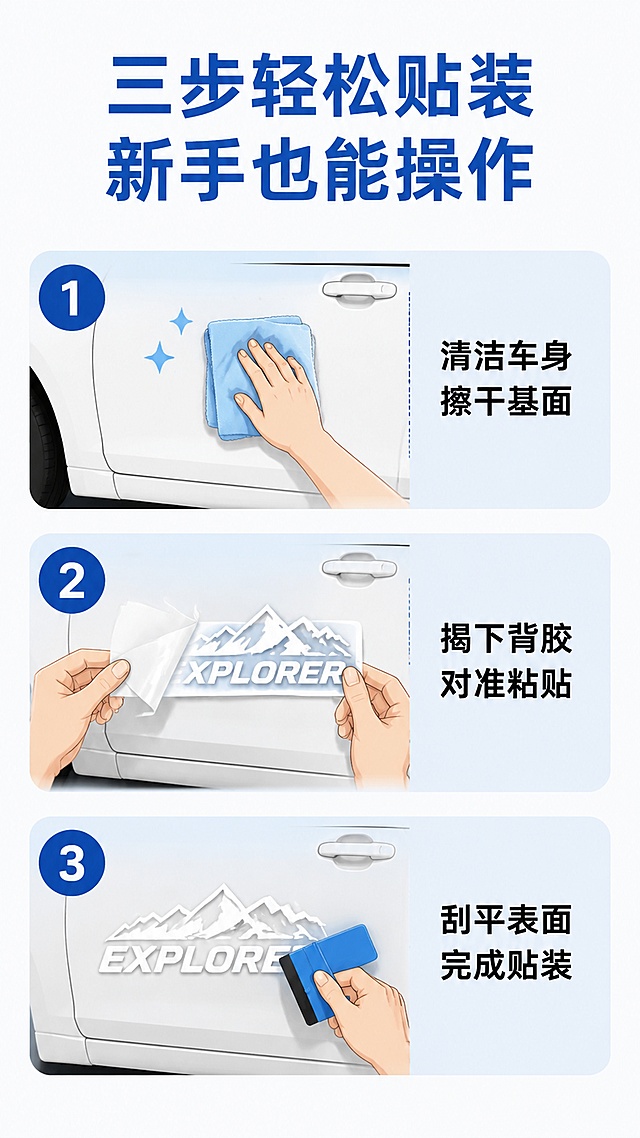 三步轻松贴装
新手也能操作

1

清洁车身
擦干基面

2

XPLORER

揭下背胶
对准粘贴

3

EXPLORE

刮平表面
完成贴装