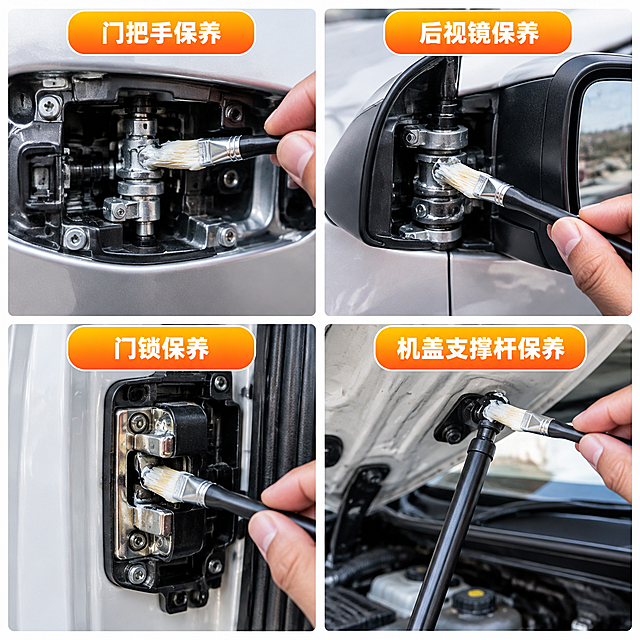 门把手保养

后视镜保养

门锁保养

机盖支撑杆保养