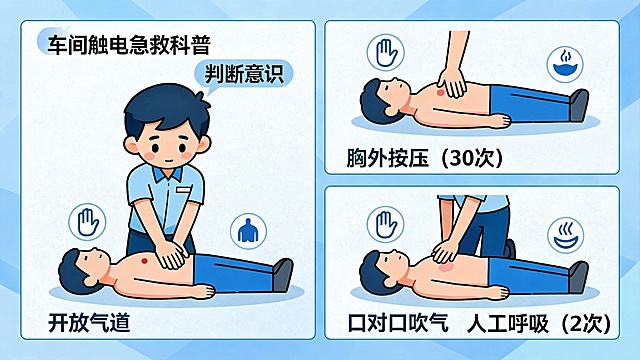 车间触电急救科普

判断意识

开放气道

胸外按压（30次）

口对口吹气　人工呼吸（2次）