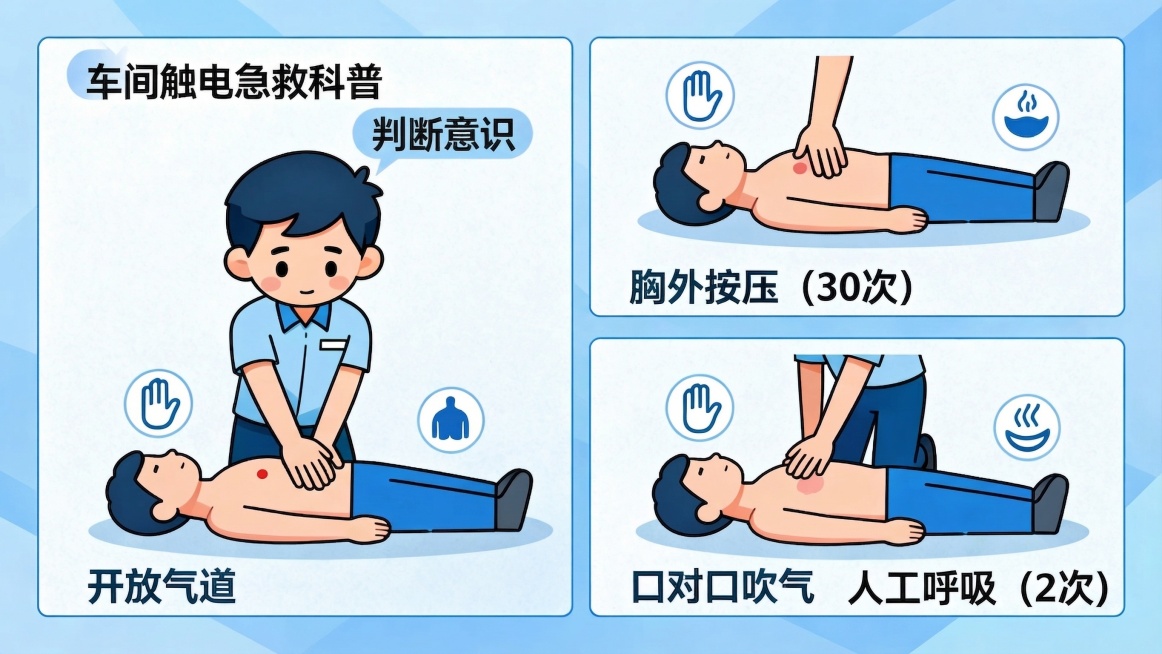 车间触电急救科普

判断意识

开放气道

胸外按压（30次）

口对口吹气 人工呼吸（2次）