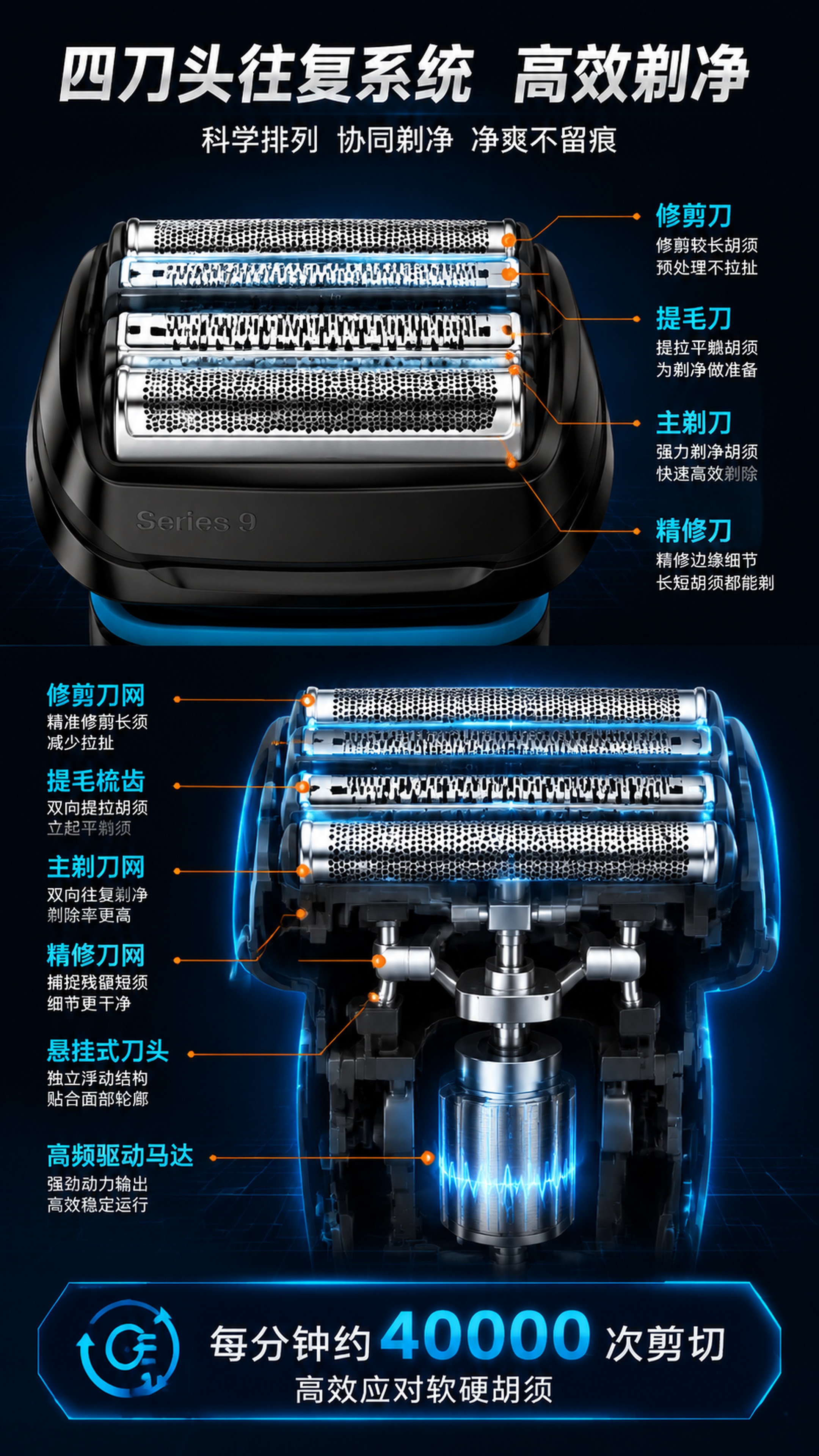 四刀头往复系统 高效剃净

科学排列 协同剃净 净爽不留痕

修剪刀
修剪较长胡须
预处理不拉扯

提毛刀
提拉平躺胡须
为剃净做准备

主剃刀
强力剃净胡须
快速高效剃除

精修刀
精修边缘细节
长短胡须都能剃

Series 9

修剪刀网
精准修剪长须
减少拉扯

提毛梳齿
双向提拉胡须
立起平躺须

主剃刀网
双向往复剃净
剃除率更高

精修刀网
捕捉残留短须
细节更干净

悬挂式刀头
独立浮动结构
贴合面部轮廓

高频驱动马达
强劲动力输出
高效稳定运行

每分钟约 40000 次剪切
高效应对软硬胡须